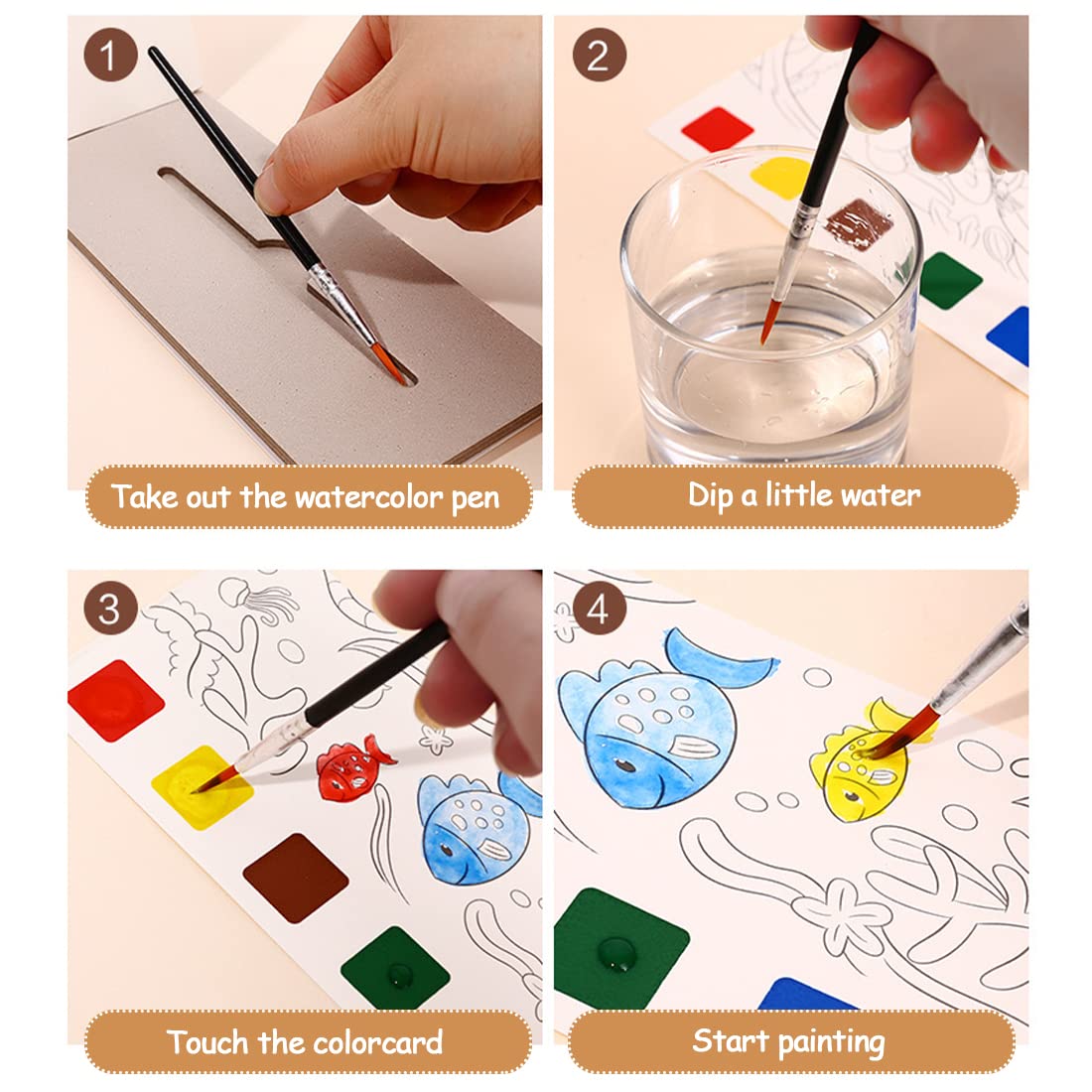 1
Take out the watercolor pen

2
Dip a little water

3
Touch the colorcard

4
Start painting