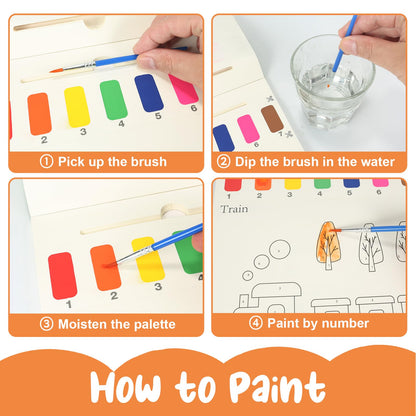 2 3 4 5 6

① Pick up the brush

6 1

② Dip the brush in the water

1 2 3 4

③ Moisten the palette

1 2 3 4 5 6

Train

④ Paint by number

How to Paint