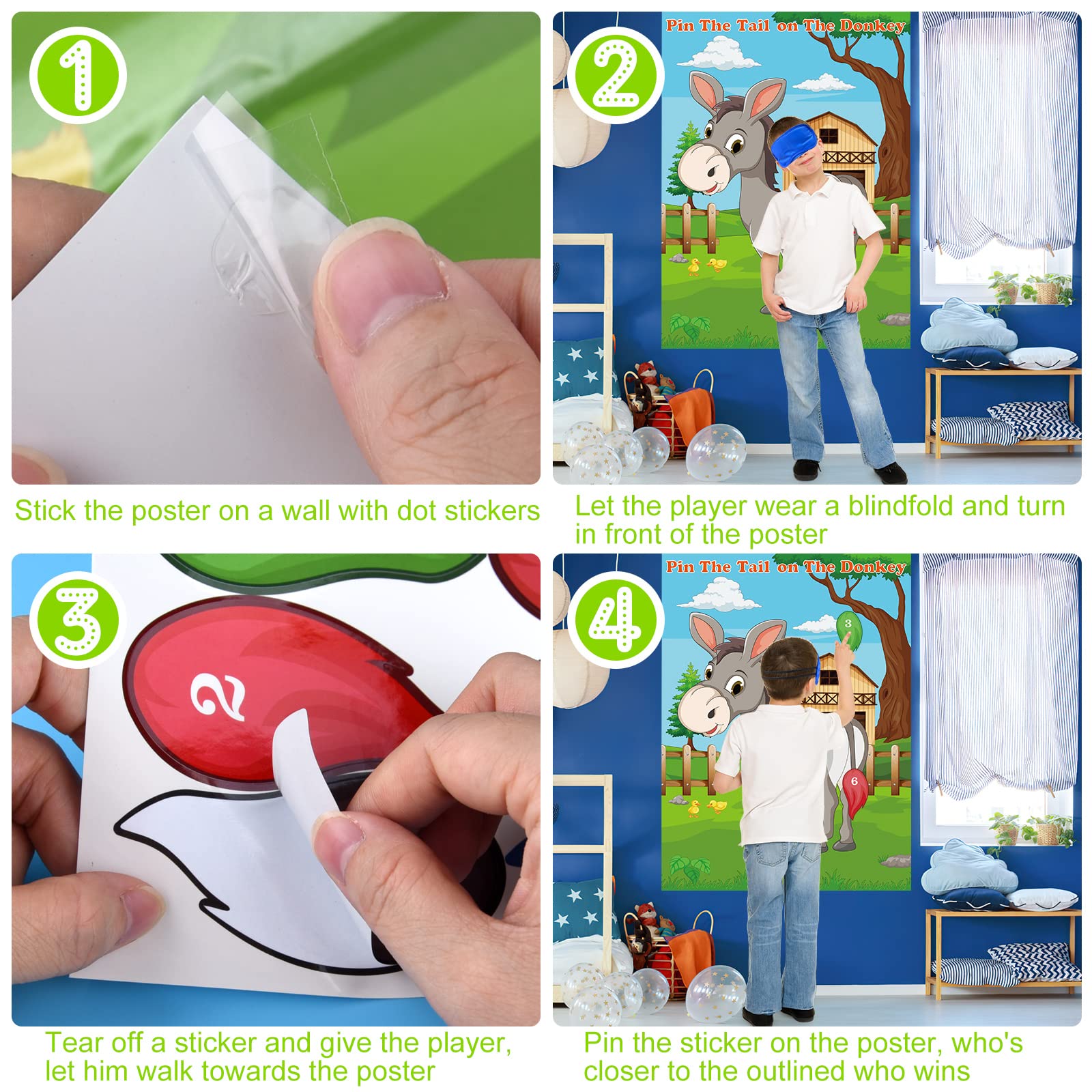 1

Stick the poster on a wall with dot stickers

2

Pin The Tail on The Donkey

Let the player wear a blindfold and turn in front of the poster

3

2

Tear off a sticker and give the player, let him walk towards the poster

4

Pin The Tail on The Donkey

3

6

Pin the sticker on the poster, who's closer to the outlined who wins