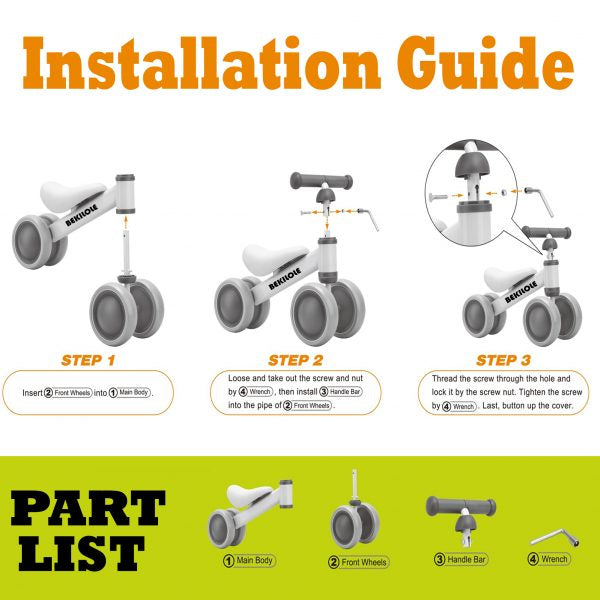 Installation Guide

BEKILOLE

BEKILOLE

BEKILOLE

STEP 1

Insert ② Front Wheels into ① Main Body.

STEP 2

Loose and take out the screw and nut by ④ Wrench, then install ③ Handle Bar into the pipe of ② Front Wheels.

STEP 3

Thread the screw through the hole and lock it by the screw nut. Tighten the screw by ④ Wrench. Last, button up the cover.

PART LIST

① Main Body

② Front Wheels

③ Handle Bar

④ Wrench