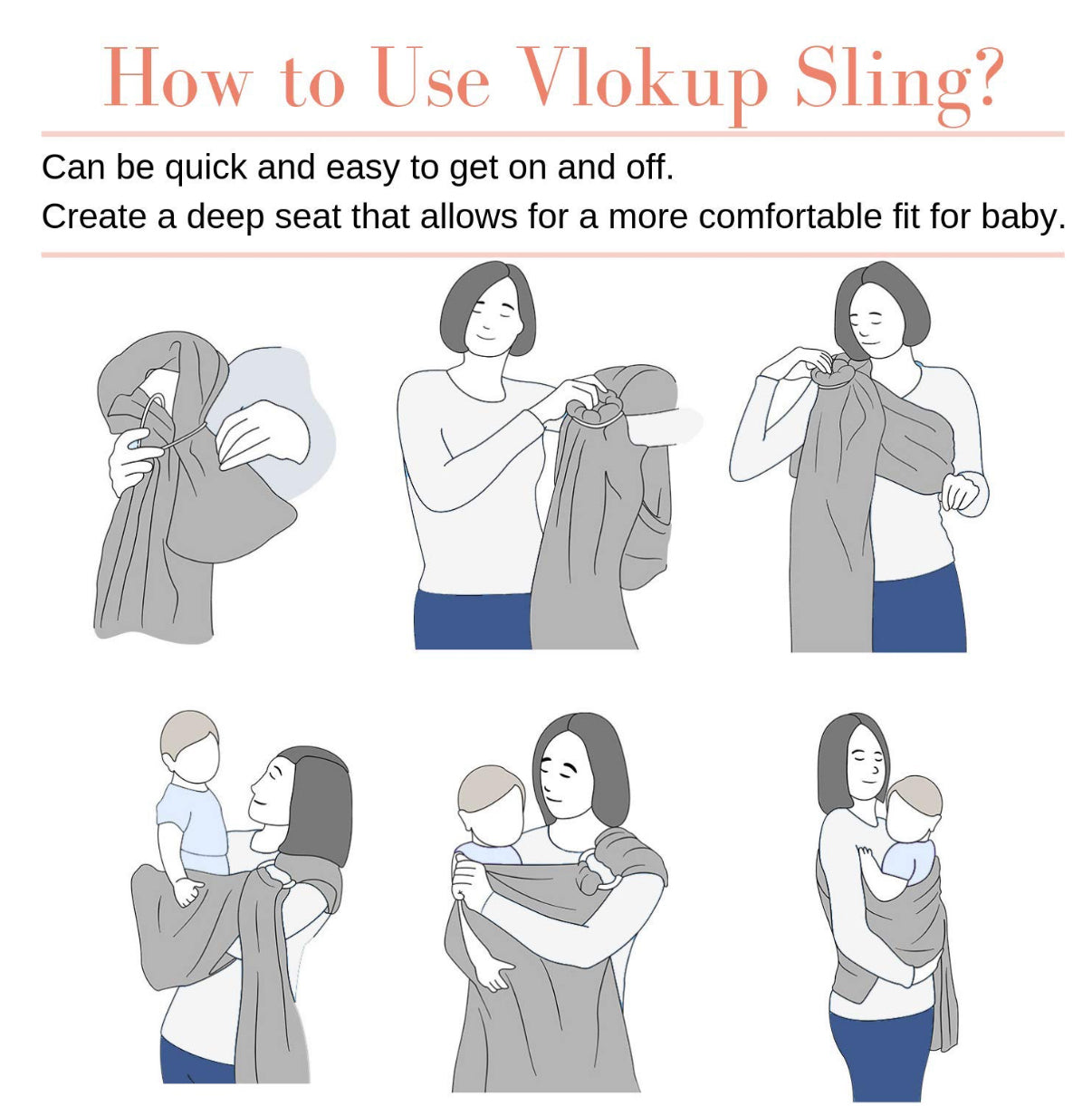 How to Use Vlokup Sling?

Can be quick and easy to get on and off.
Create a deep seat that allows for a more comfortable fit for baby.