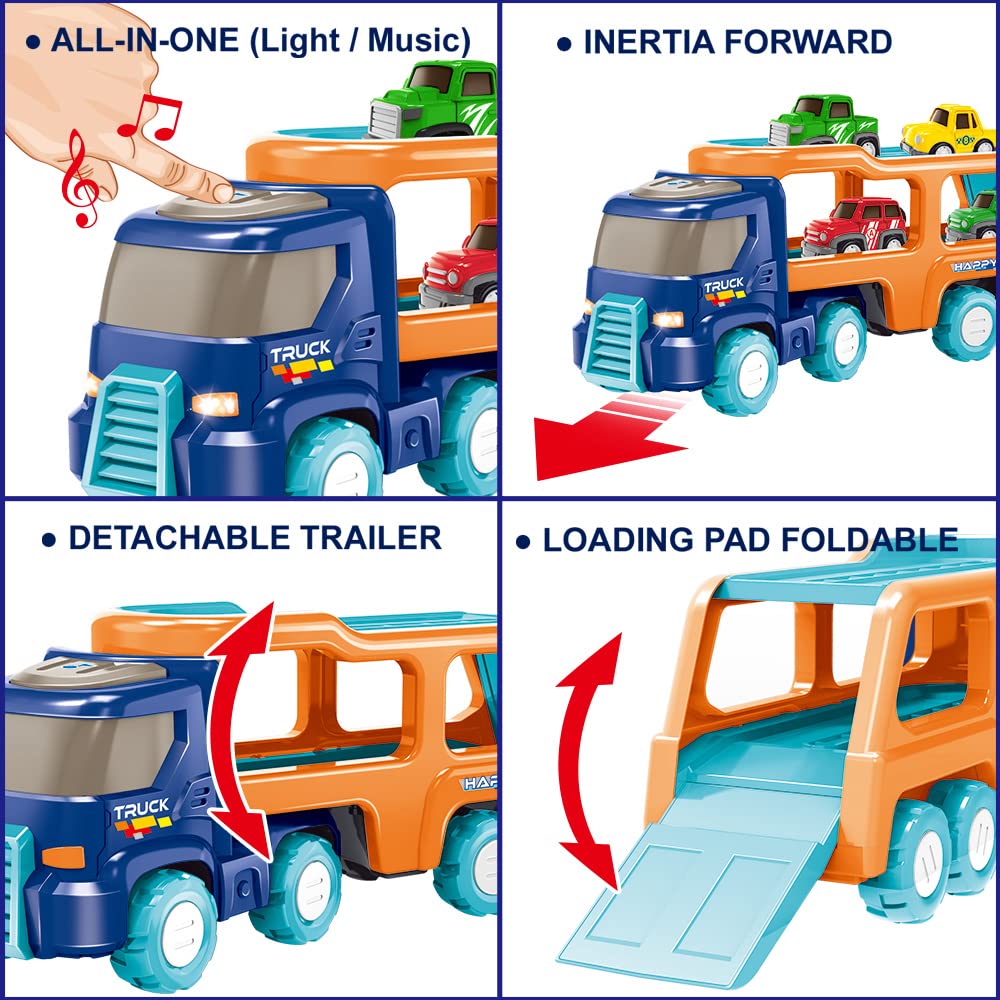 ● ALL-IN-ONE (Light / Music)

TRUCK

● INERTIA FORWARD

TRUCK

HAPPY

● DETACHABLE TRAILER

TRUCK

HAP

● LOADING PAD FOLDABLE