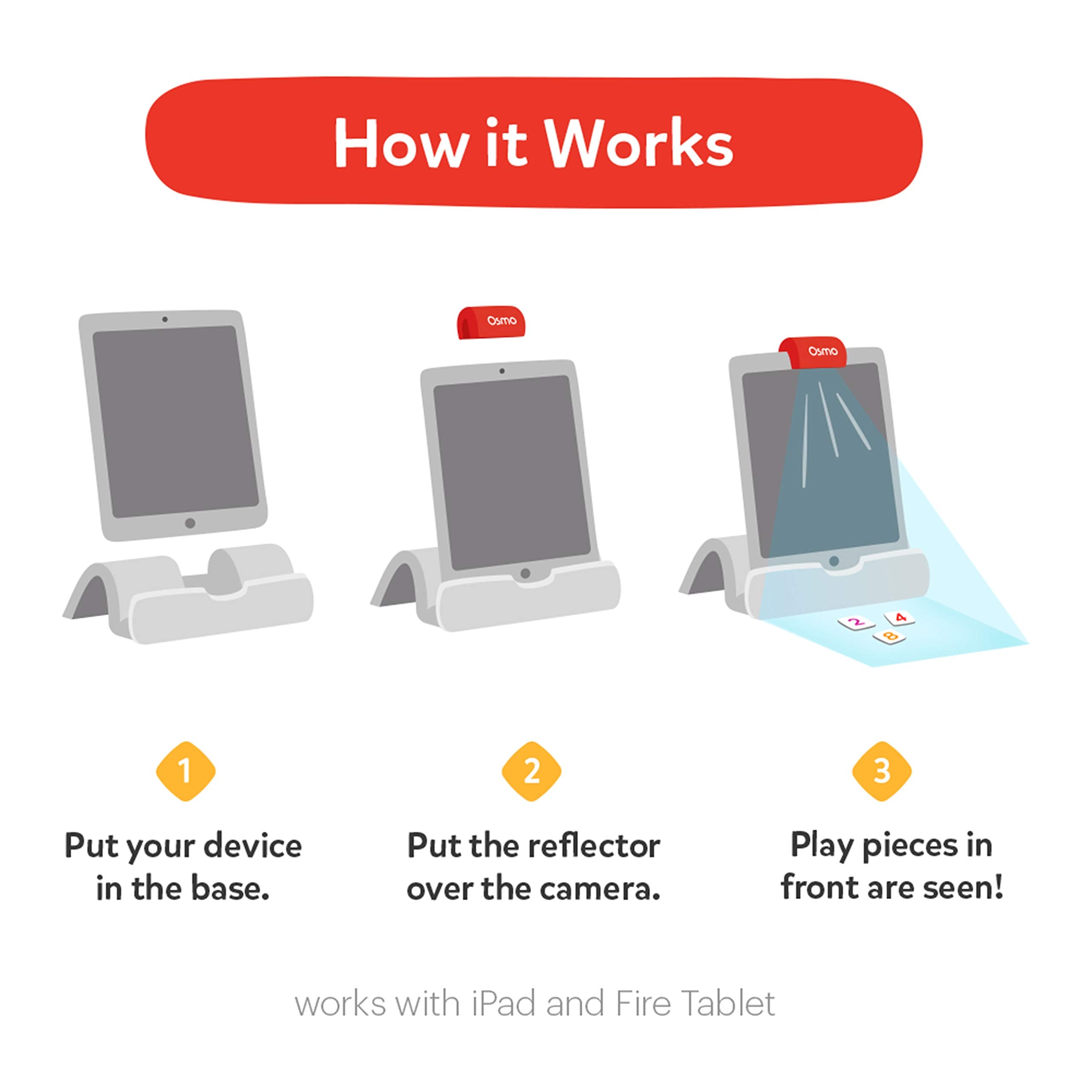 How it Works

Osmo

Osmo

2 4 8

1

Put your device in the base.

2

Put the reflector over the camera.

3

Play pieces in front are seen!

works with iPad and Fire Tablet