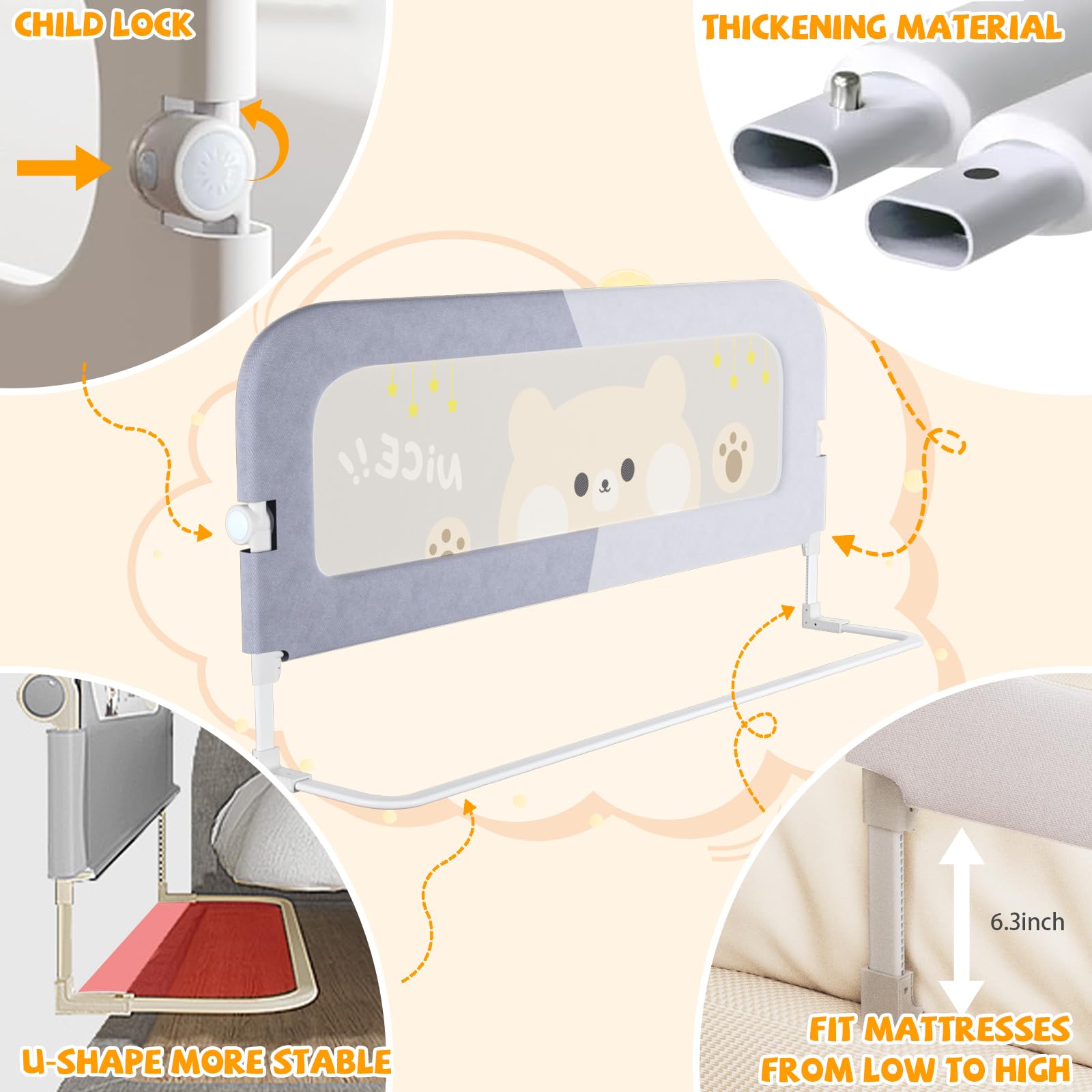 CHILD LOCK

THICKENING MATERIAL

NICE!!

6.3inch

U-SHAPE MORE STABLE

FIT MATTRESSES FROM LOW TO HIGH