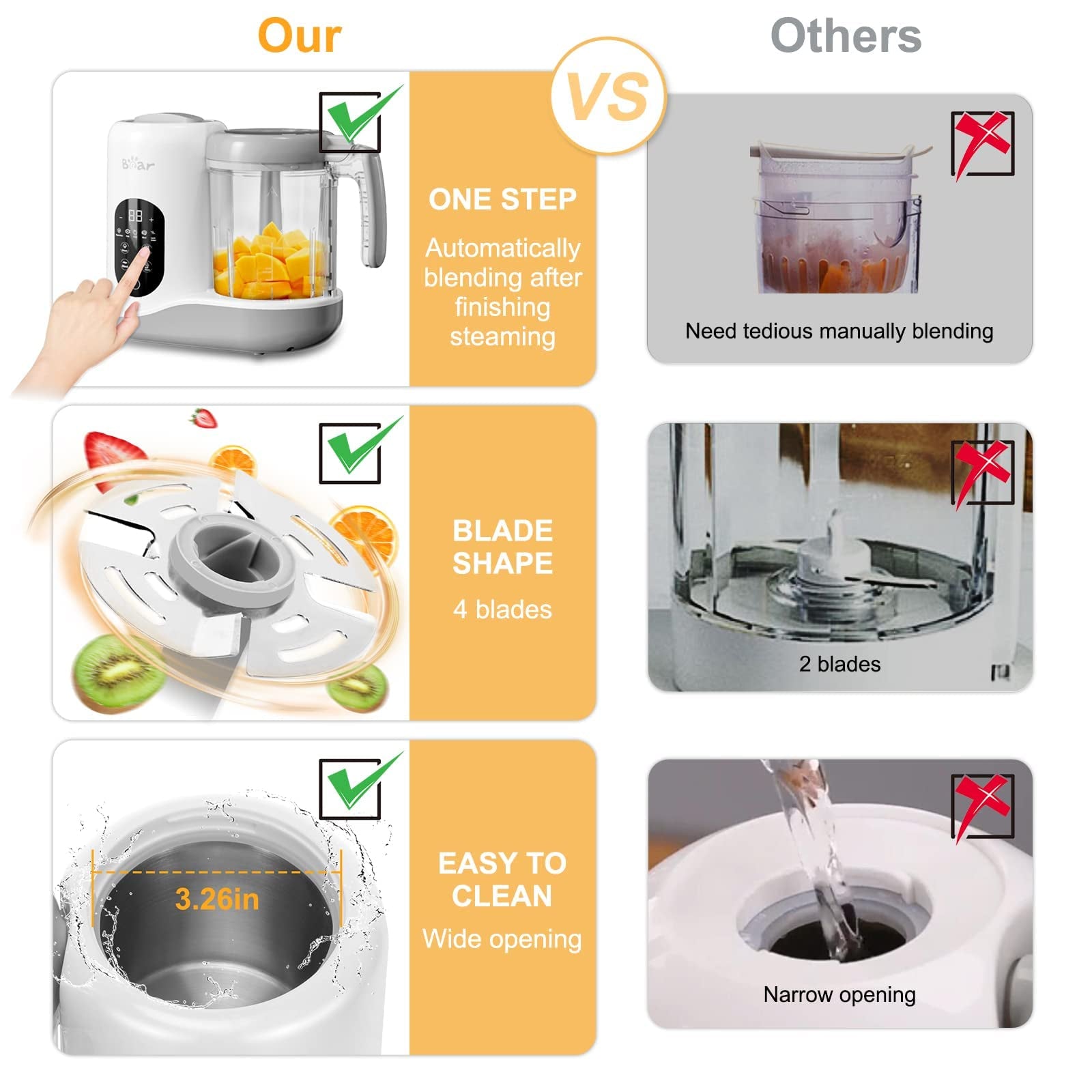 Our

VS

Others

Bear

88

ONE STEP

Automatically blending after finishing steaming

Need tedious manually blending

BLADE SHAPE

4 blades

2 blades

3.26in

EASY TO CLEAN

Wide opening

Narrow opening