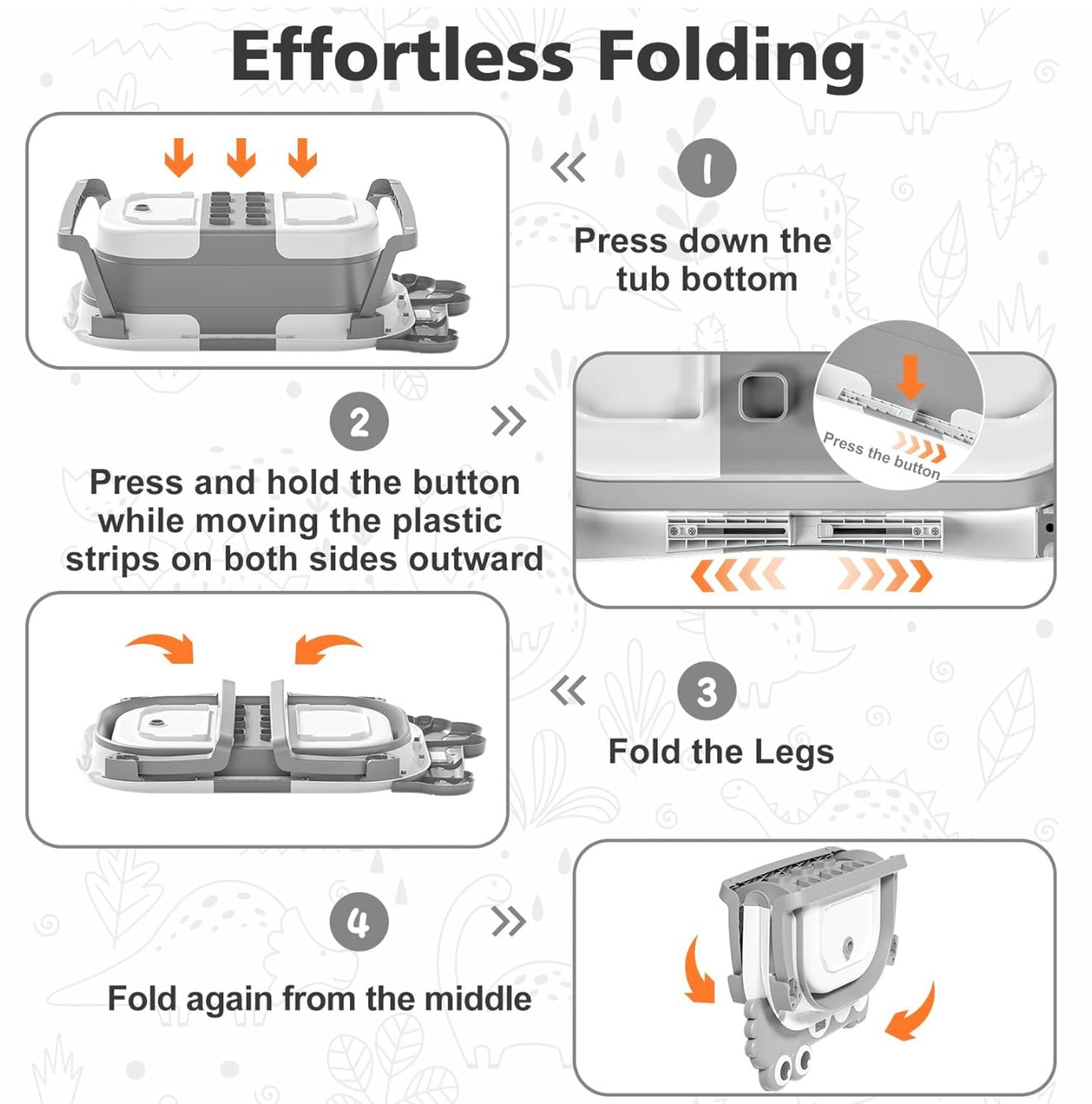 Effortless Folding

1

Press down the tub bottom

2

Press and hold the button while moving the plastic strips on both sides outward

Press the button

3

Fold the Legs

4

Fold again from the middle