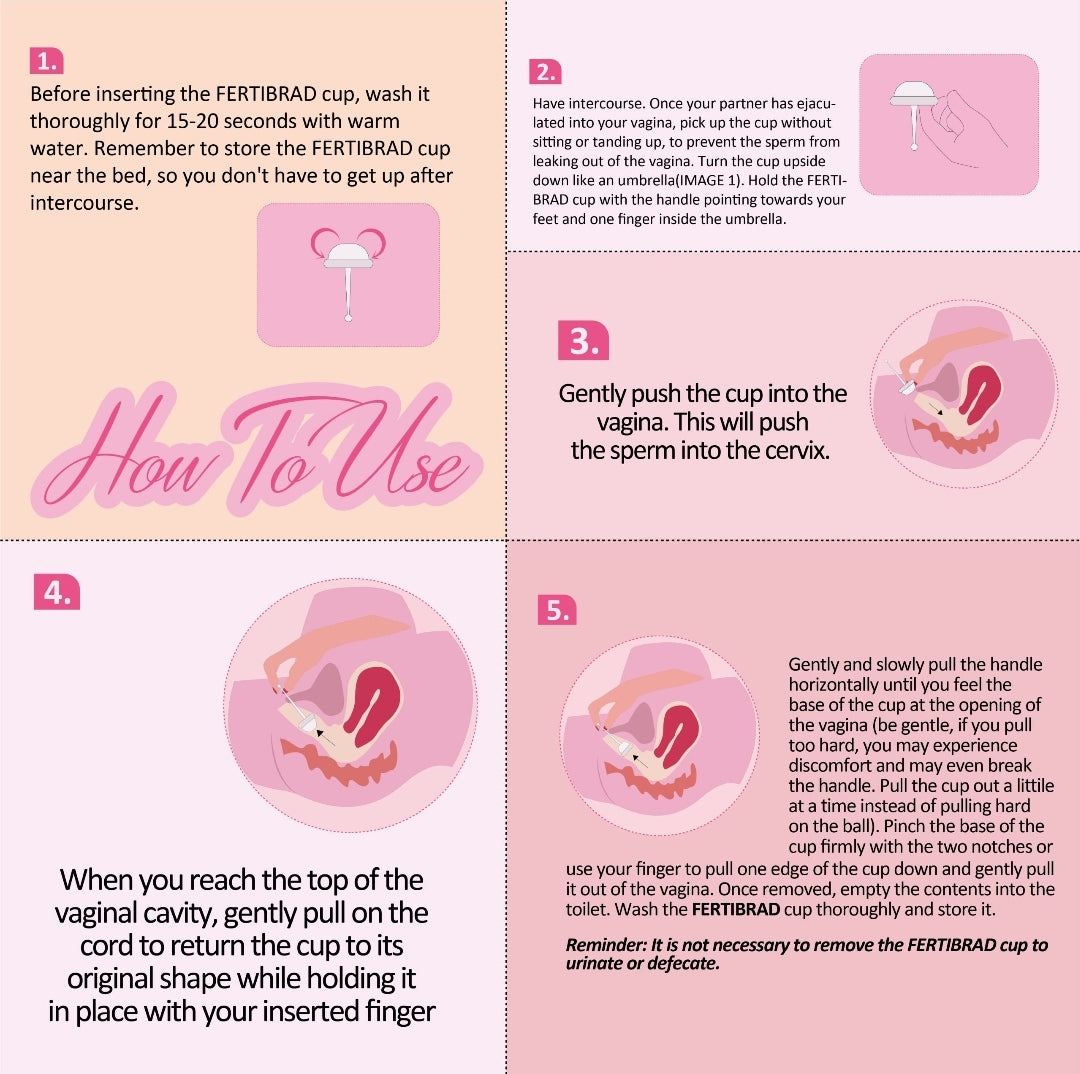 1.

Before inserting the FERTIBRAD cup, wash it thoroughly for 15-20 seconds with warm water. Remember to store the FERTIBRAD cup near the bed, so you don't have to get up after intercourse.

How To Use

2.

Have intercourse. Once your partner has ejaculated into your vagina, pick up the cup without sitting or tanding up, to prevent the sperm from leaking out of the vagina. Turn the cup upside down like an umbrella(IMAGE 1). Hold the FERTIBRAD cup with the handle pointing towards your feet and one finger inside the umbrella.

3.

Gently push the cup into the vagina. This will push the sperm into the cervix.

4.

When you reach the top of the vaginal cavity, gently pull on the cord to return the cup to its original shape while holding it in place with your inserted finger

5.

Gently and slowly pull the handle horizontally until you feel the base of the cup at the opening of the vagina (be gentle, if you pull too hard, you may experience discomfort and may even break the handle. Pull the cup out a little at a time instead of pulling hard on the ball). Pinch the base of the cup firmly with the two notches or use your finger to pull one edge of the cup down and gently pull it out of the vagina. Once removed, empty the contents into the toilet. Wash the FERTIBRAD cup thoroughly and store it.

Reminder: It is not necessary to remove the FERTIBRAD cup to urinate or defecate.