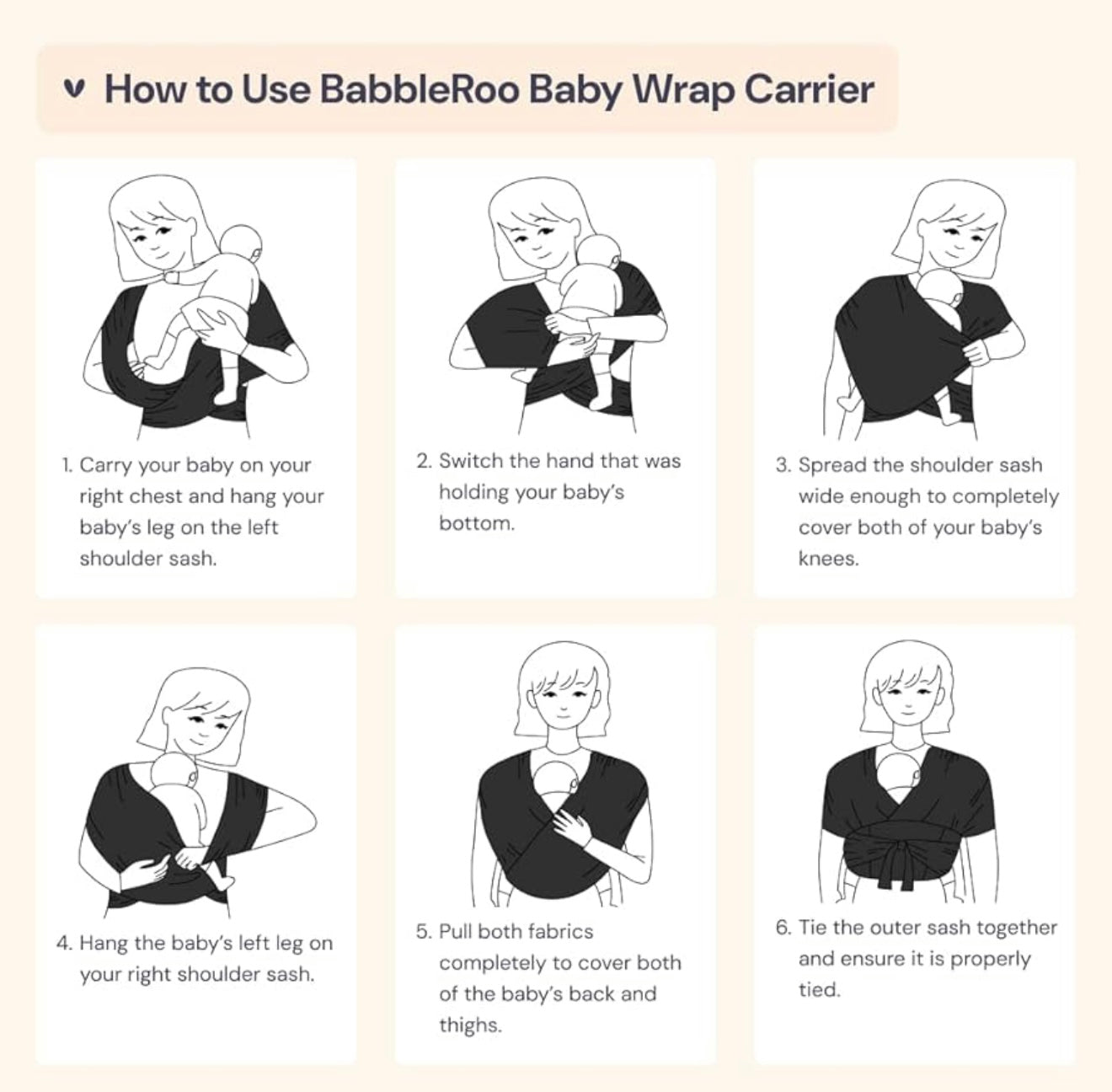 How to Use BabbleRoo Baby Wrap Carrier

1. Carry your baby on your right chest and hang your baby's leg on the left shoulder sash.

2. Switch the hand that was holding your baby's bottom.

3. Spread the shoulder sash wide enough to completely cover both of your baby's knees.

4. Hang the baby's left leg on your right shoulder sash.

5. Pull both fabrics completely to cover both of the baby's back and thighs.

6. Tie the outer sash together and ensure it is properly tied.