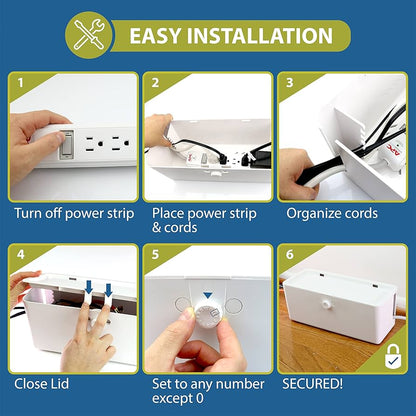 EASY INSTALLATION

1

Turn off power strip

2

Place power strip & cords

3

APC

Organize cords

4

Close Lid

5

Set to any number except 0

6

SECURED!