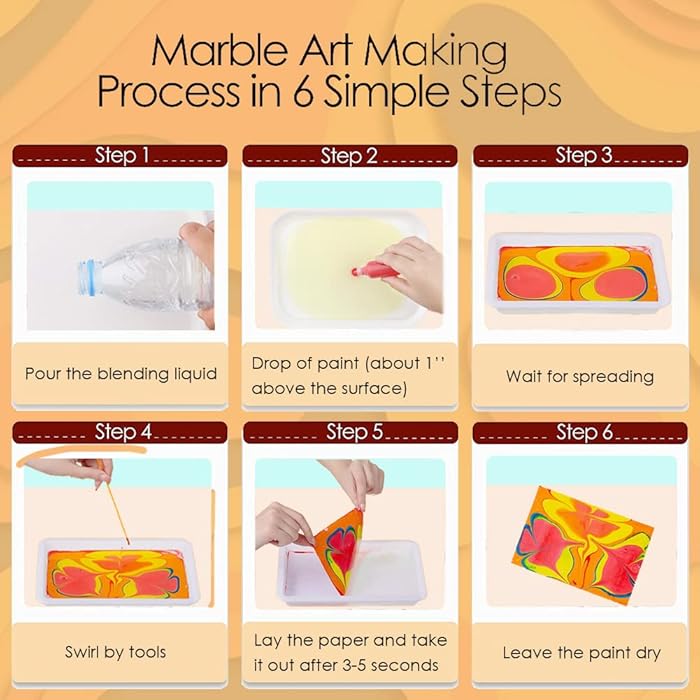 Marble Art Making Process in 6 Simple Steps

Step 1

Pour the blending liquid

Step 2

Drop of paint (about 1'' above the surface)

Step 3

Wait for spreading

Step 4

Swirl by tools

Step 5

Lay the paper and take it out after 3-5 seconds

Step 6

Leave the paint dry