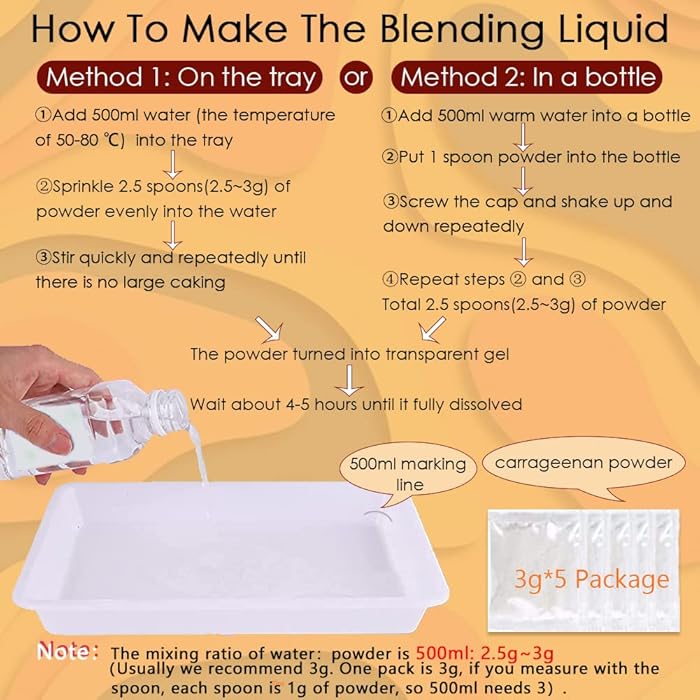 How To Make The Blending Liquid

Method 1: On the tray

or

Method 2: In a bottle

①Add 500ml water (the temperature of 50-80 ℃) into the tray

②Sprinkle 2.5 spoons(2.5~3g) of powder evenly into the water

③Stir quickly and repeatedly until there is no large caking

①Add 500ml warm water into a bottle

②Put 1 spoon powder into the bottle

③Screw the cap and shake up and down repeatedly

④Repeat steps ② and ③
Total 2.5 spoons(2.5~3g) of powder

The powder turned into transparent gel

Wait about 4-5 hours until it fully dissolved

500ml marking line

carrageenan powder

3g*5 Package

Note: The mixing ratio of water: powder is 500ml: 2.5g~3g
(Usually we recommend 3g. One pack is 3g, if you measure with the spoon, each spoon is 1g of powder, so 500ml needs 3) .