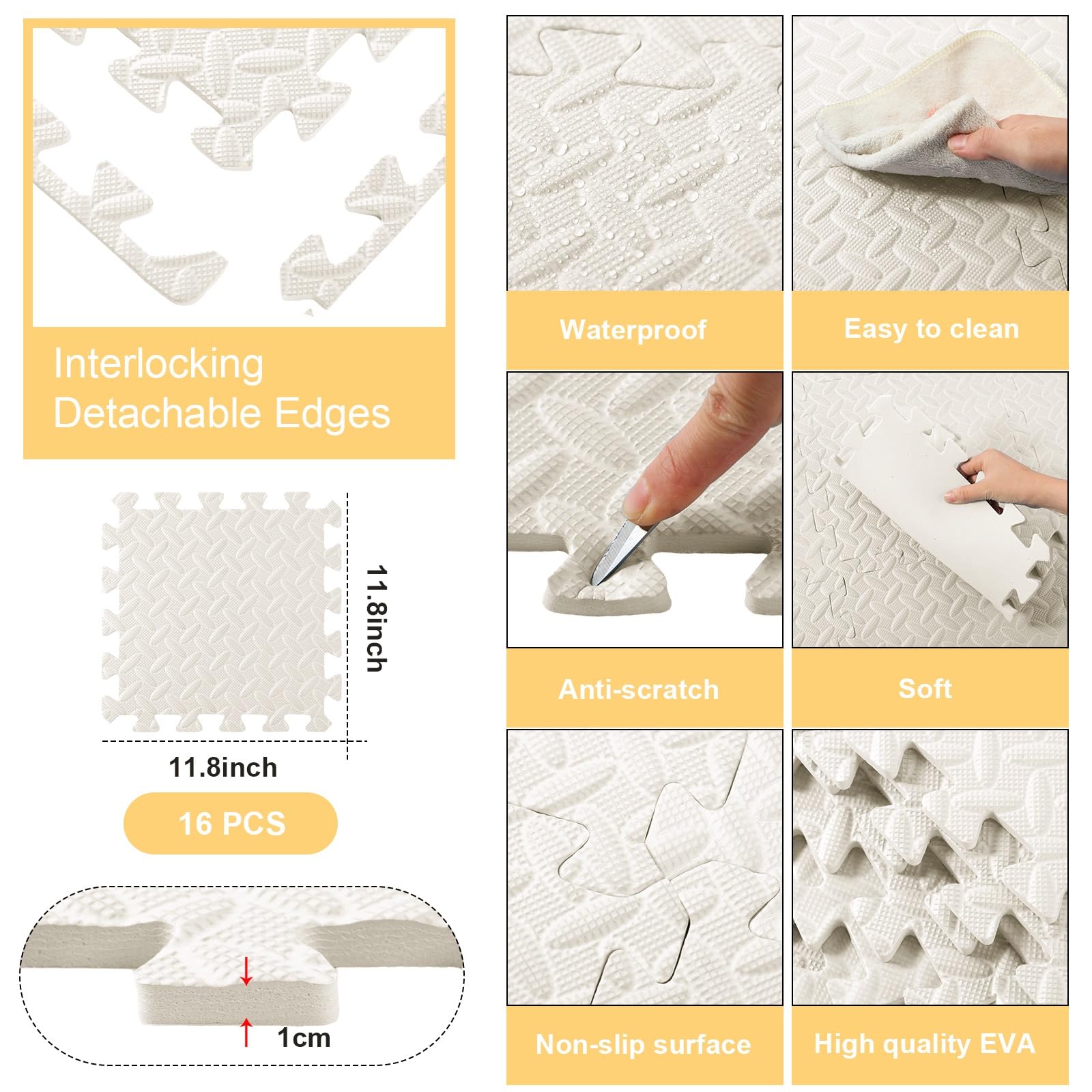 Interlocking Detachable Edges

11.8inch

11.8inch

16 PCS

1cm

Waterproof

Easy to clean

Anti-scratch

Soft

Non-slip surface

High quality EVA