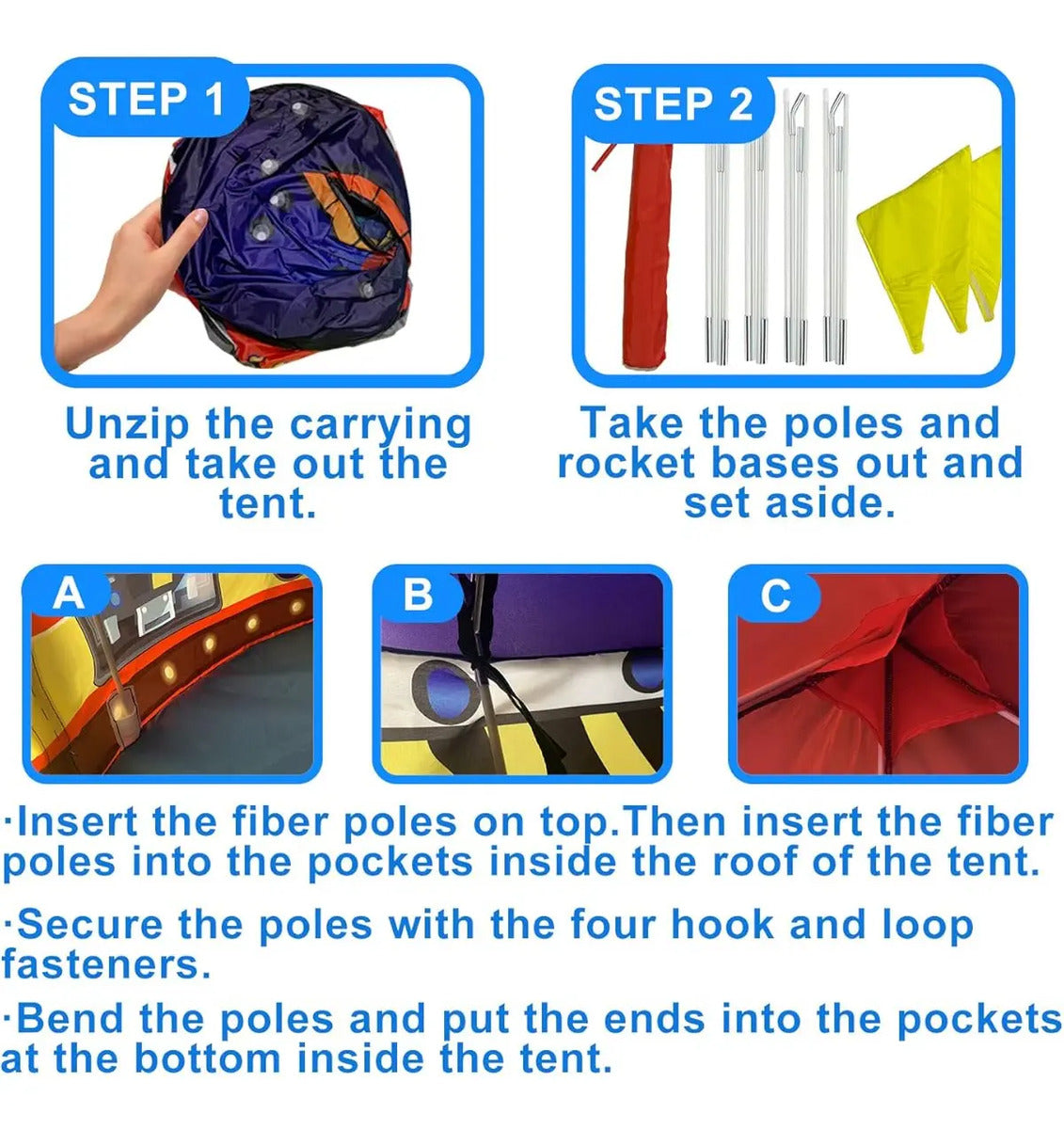 STEP 1

Unzip the carrying and take out the tent.

STEP 2

Take the poles and rocket bases out and set aside.

A

B

C

·Insert the fiber poles on top.Then insert the fiber poles into the pockets inside the roof of the tent.

·Secure the poles with the four hook and loop fasteners.

·Bend the poles and put the ends into the pockets at the bottom inside the tent.