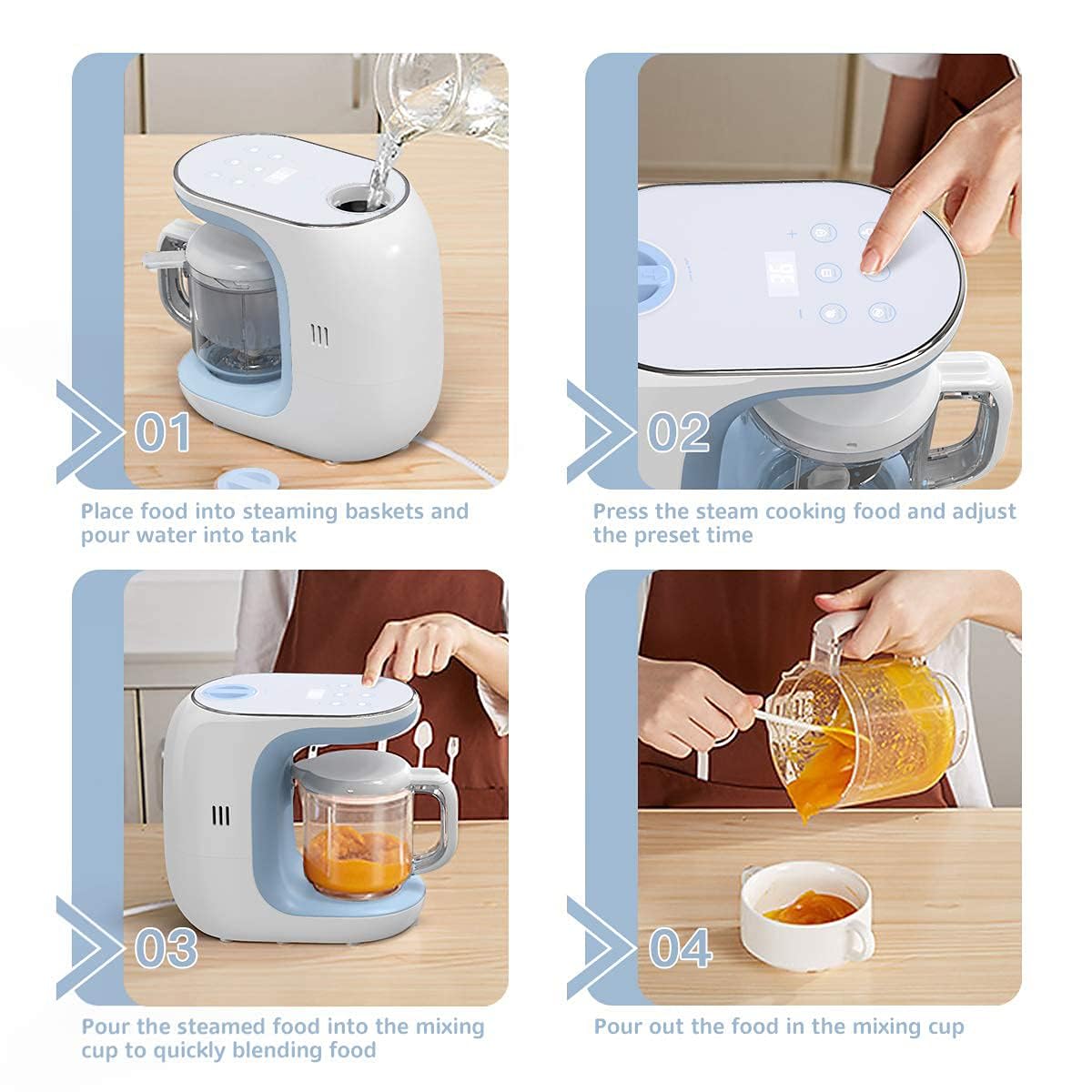 01

Place food into steaming baskets and pour water into tank

02

Press the steam cooking food and adjust the preset time

03

Pour the steamed food into the mixing cup to quickly blending food

04

Pour out the food in the mixing cup