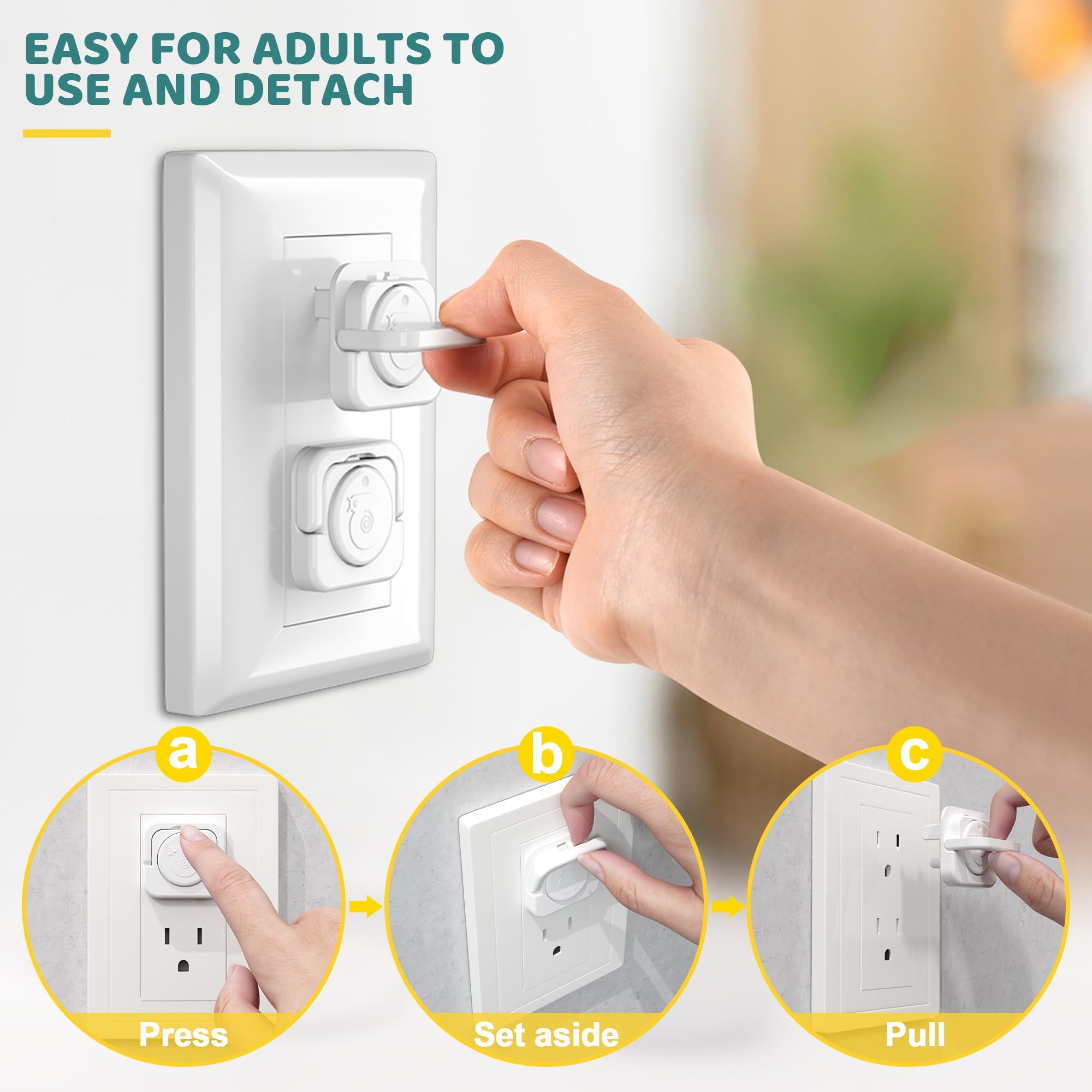 EASY FOR ADULTS TO USE AND DETACH

a

Press

b

Set aside

c

Pull