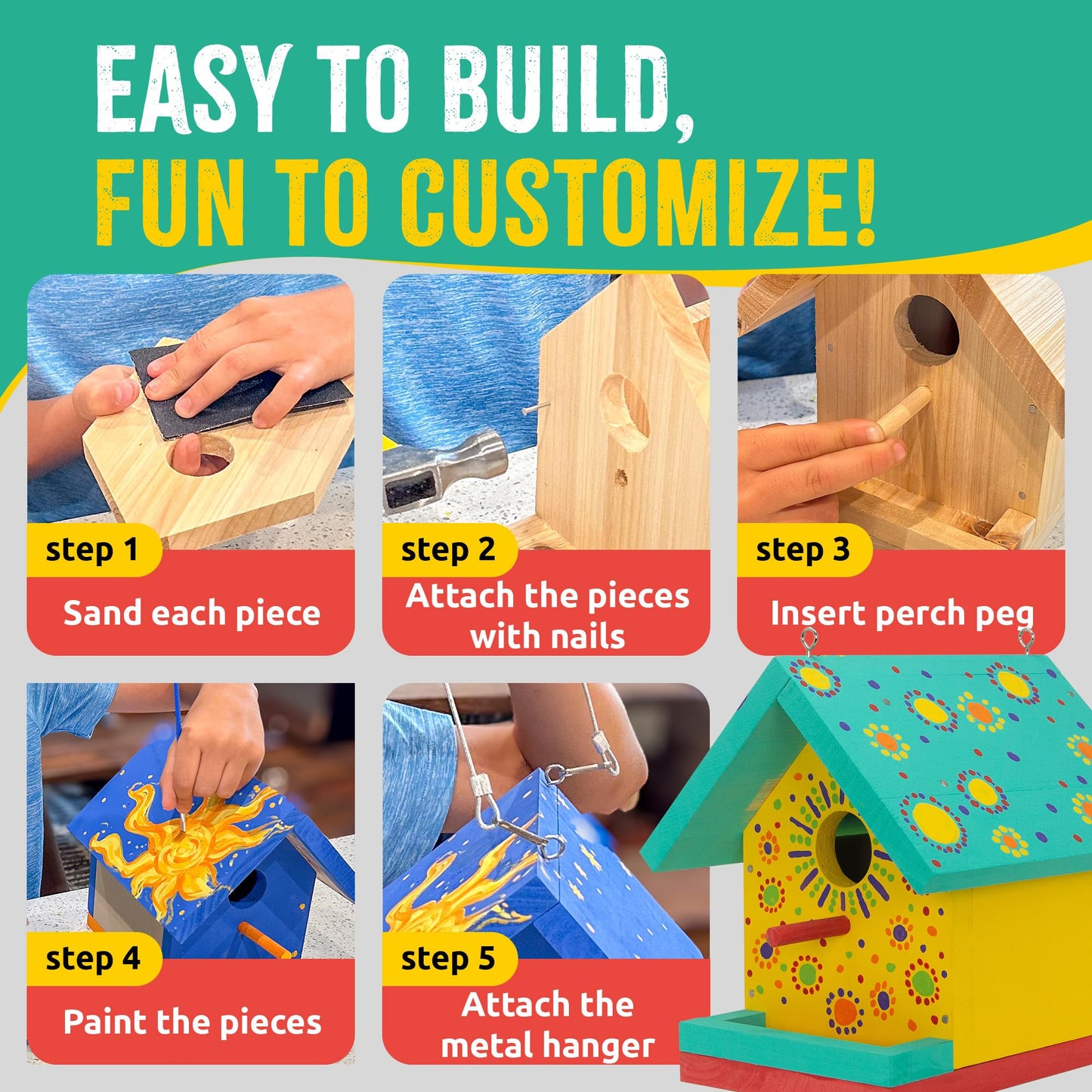 EASY TO BUILD,
FUN TO CUSTOMIZE!

step 1
Sand each piece

step 2
Attach the pieces with nails

step 3
Insert perch peg

step 4
Paint the pieces

step 5
Attach the metal hanger