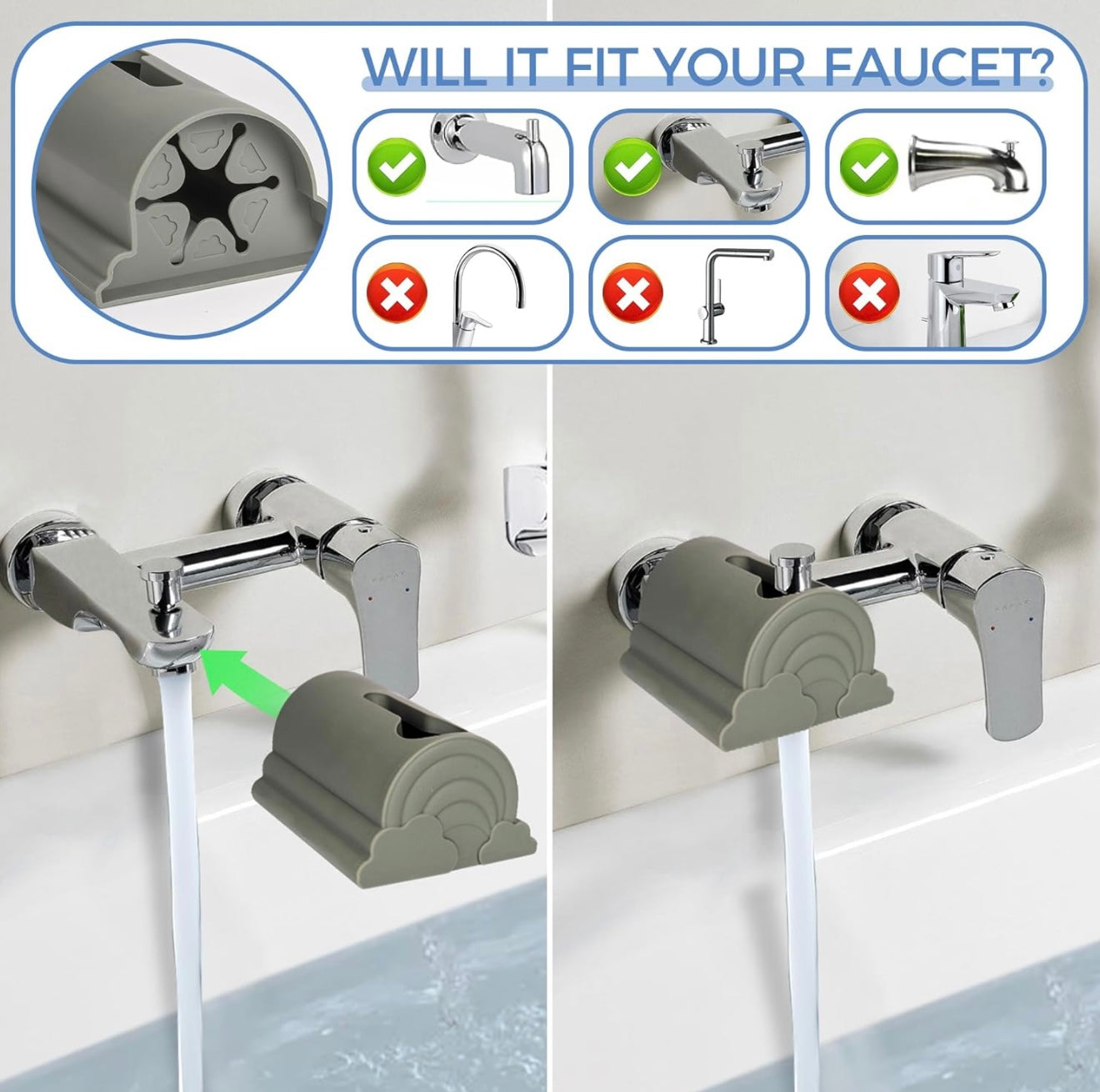 WILL IT FIT YOUR FAUCET?