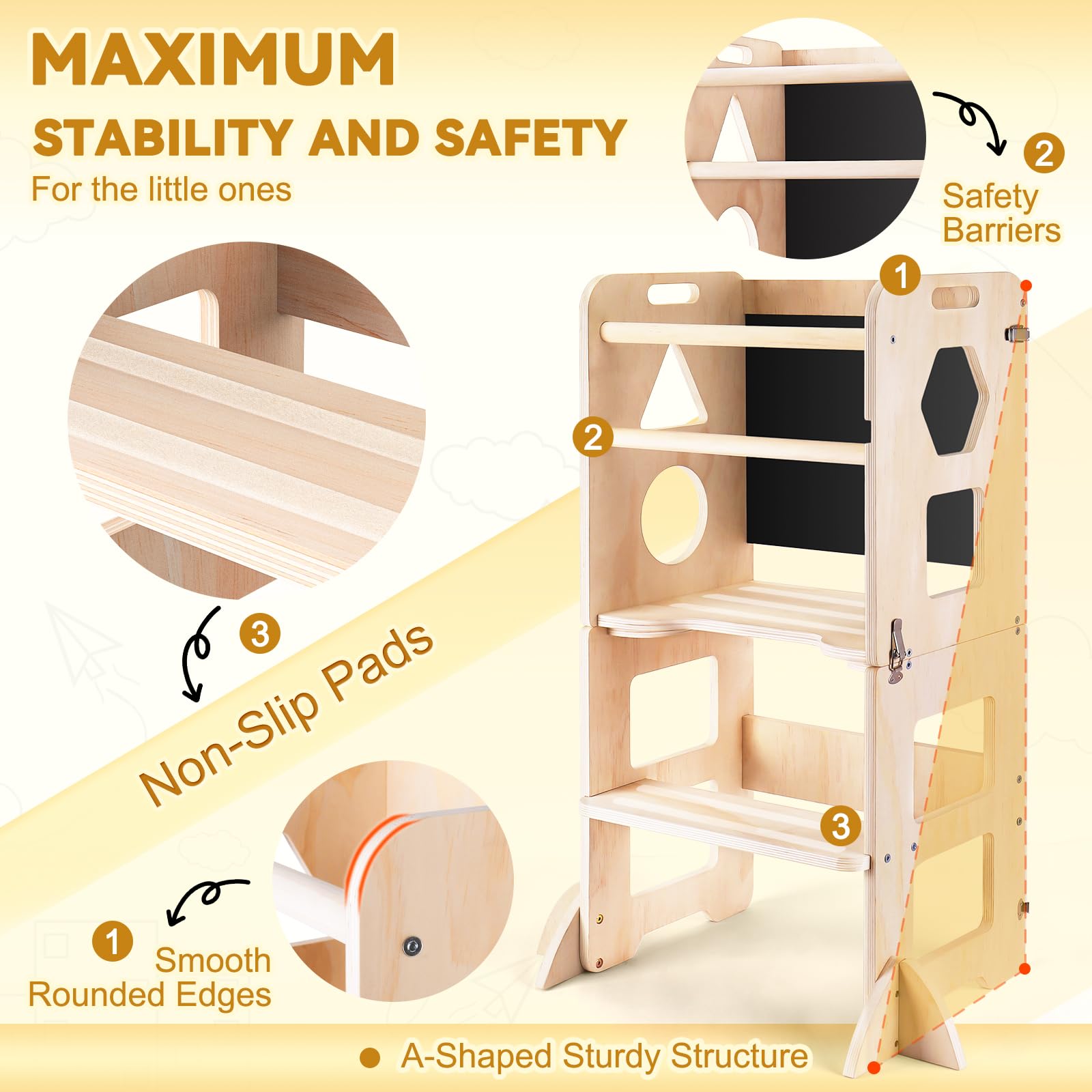 MAXIMUM
STABILITY AND SAFETY
For the little ones

2
Safety Barriers

1
2

3
Non-Slip Pads

3

1 Smooth Rounded Edges

A-Shaped Sturdy Structure