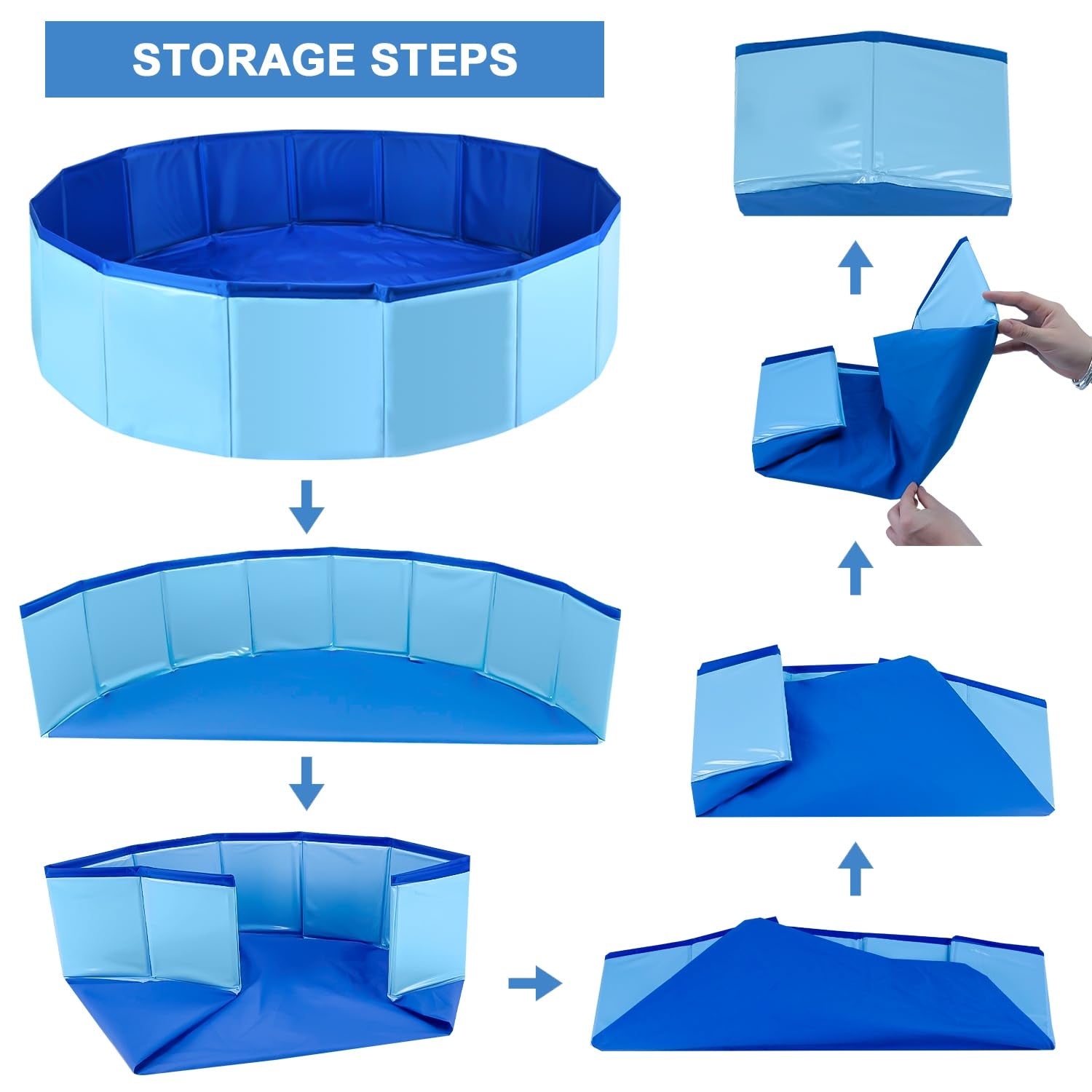 STORAGE STEPS