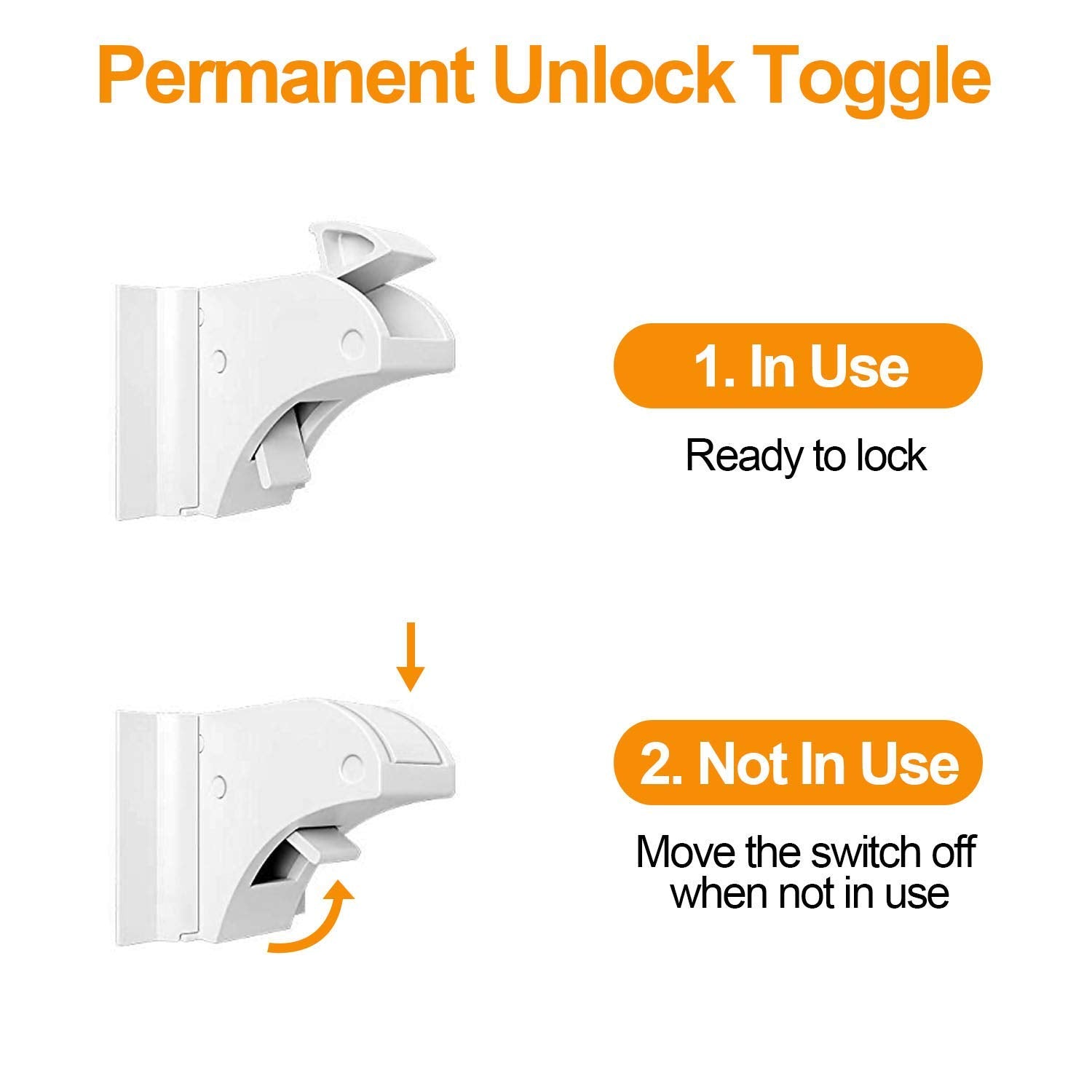 Permanent Unlock Toggle

1. In Use

Ready to lock

2. Not In Use

Move the switch off when not in use