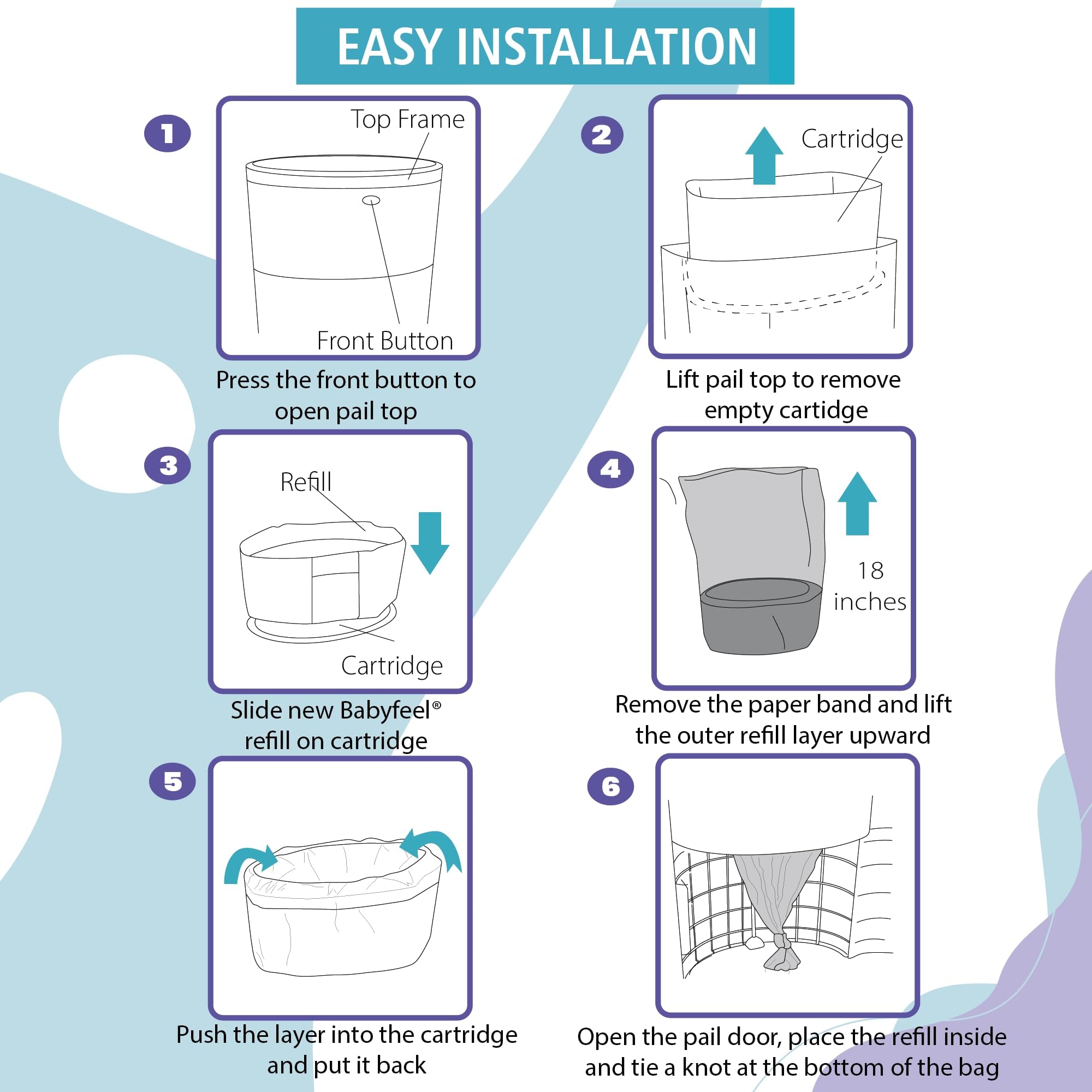 EASY INSTALLATION

1

Top Frame

Front Button

Press the front button to open pail top

2

Cartridge

Lift pail top to remove empty cartidge

3

Refill

Cartridge

Slide new Babyfeel® refill on cartridge

4

18 inches

Remove the paper band and lift the outer refill layer upward

5

Push the layer into the cartridge and put it back

6

Open the pail door, place the refill inside and tie a knot at the bottom of the bag