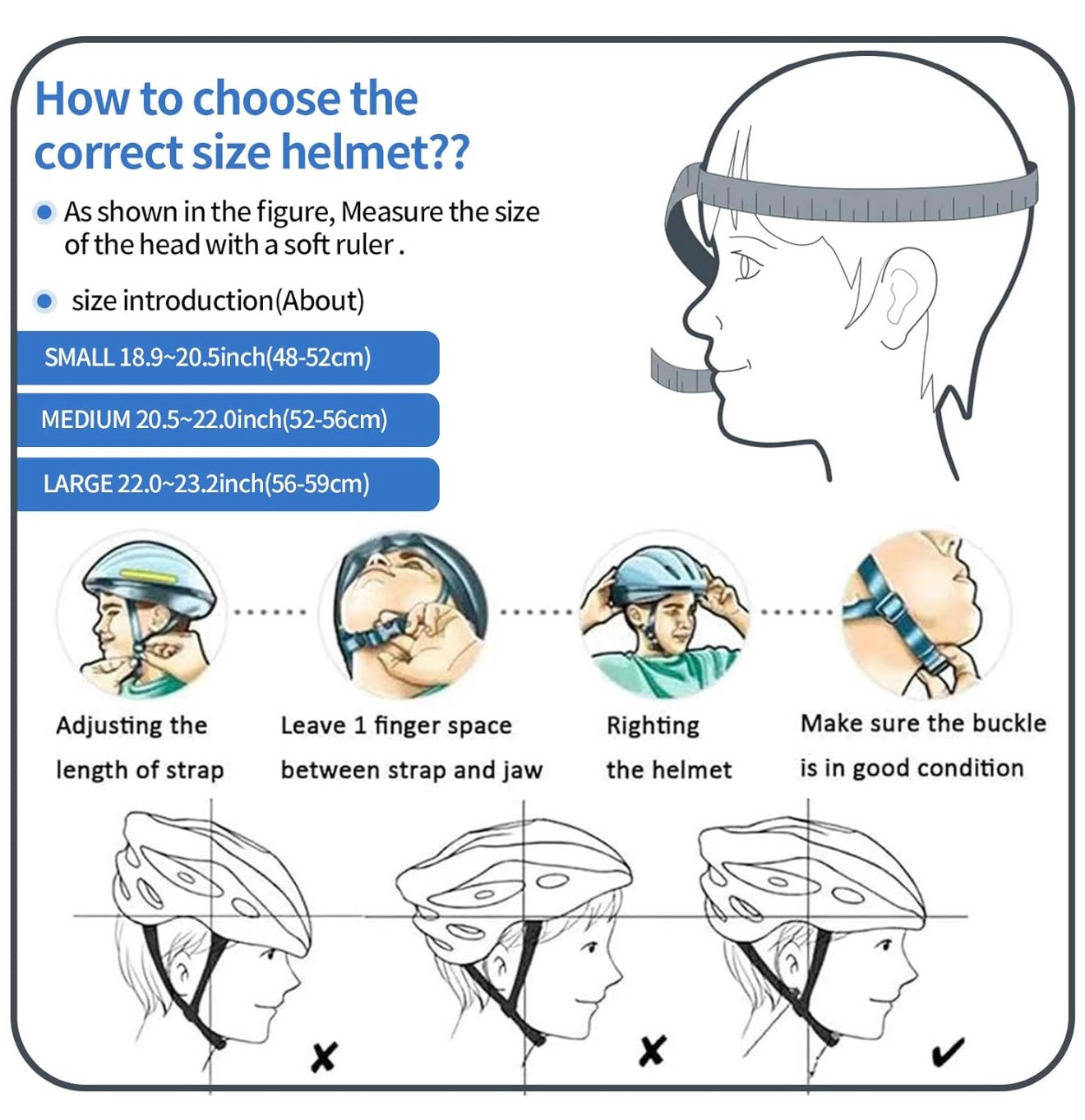 How to choose the correct size helmet??

As shown in the figure, Measure the size of the head with a soft ruler .

size introduction(About)

SMALL 18.9~20.5inch(48-52cm)

MEDIUM 20.5~22.0inch(52-56cm)

LARGE 22.0~23.2inch(56-59cm)

Adjusting the length of strap

Leave 1 finger space between strap and jaw

Righting the helmet

Make sure the buckle is in good condition

✗

✗

✓