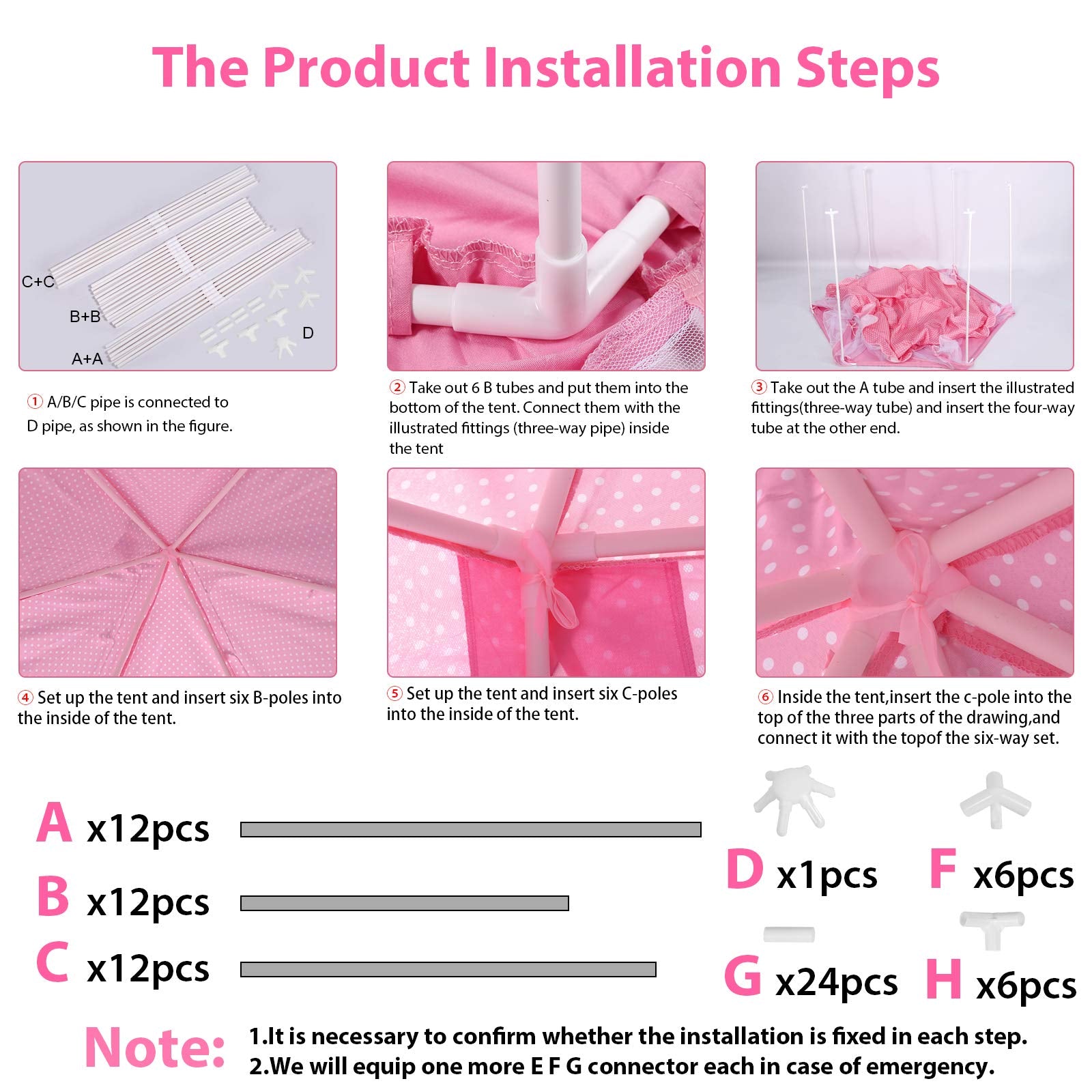 The Product Installation Steps

C+C
B+B
A+A
D

① A/B/C pipe is connected to D pipe, as shown in the figure.

② Take out 6 B tubes and put them into the bottom of the tent. Connect them with the illustrated fittings (three-way pipe) inside the tent

③ Take out the A tube and insert the illustrated fittings(three-way tube) and insert the four-way tube at the other end.

④ Set up the tent and insert six B-poles into the inside of the tent.

⑤ Set up the tent and insert six C-poles into the inside of the tent.

⑥ Inside the tent,insert the c-pole into the top of the three parts of the drawing,and connect it with the topof the six-way set.

A x12pcs
B x12pcs
C x12pcs
D x1pcs
F x6pcs
G x24pcs
H x6pcs

Note: 1.It is necessary to confirm whether the installation is fixed in each step.
2.We will equip one more E F G connector each in case of emergency.