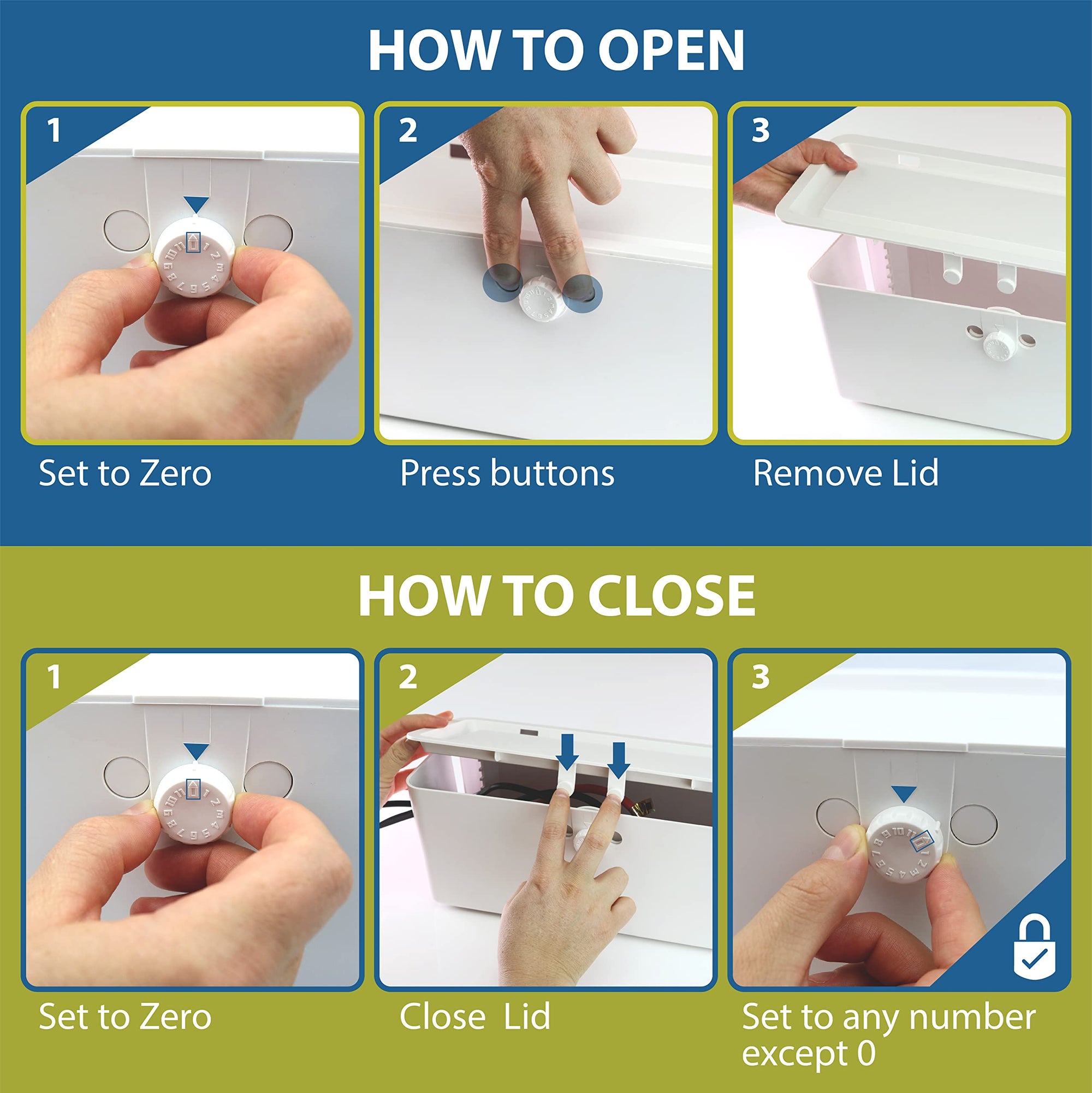 HOW TO OPEN

1

Set to Zero

2

Press buttons

3

Remove Lid

HOW TO CLOSE

1

Set to Zero

2

Close Lid

3

Set to any number except 0