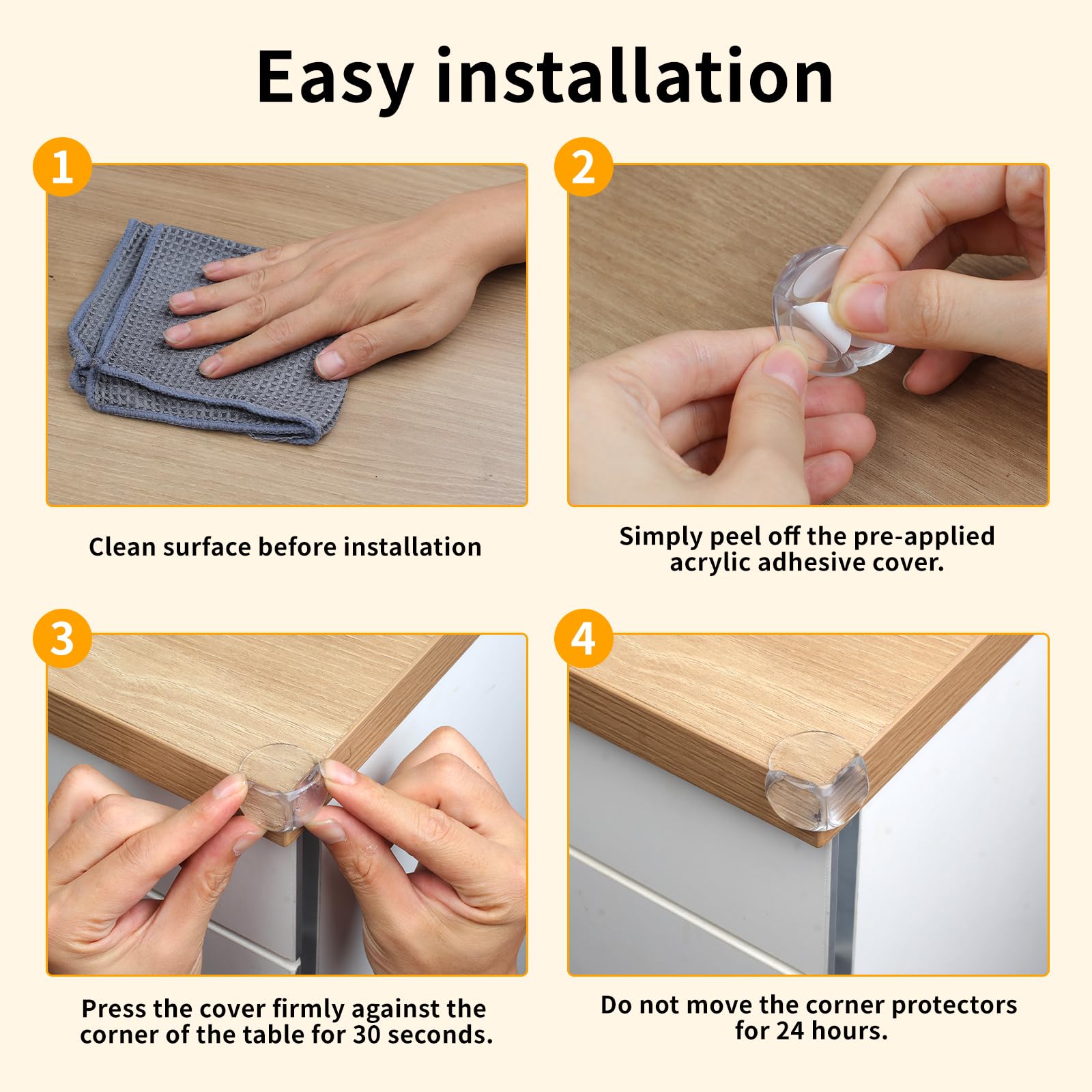 Easy installation

1

Clean surface before installation

2

Simply peel off the pre-applied acrylic adhesive cover.

3

Press the cover firmly against the corner of the table for 30 seconds.

4

Do not move the corner protectors for 24 hours.