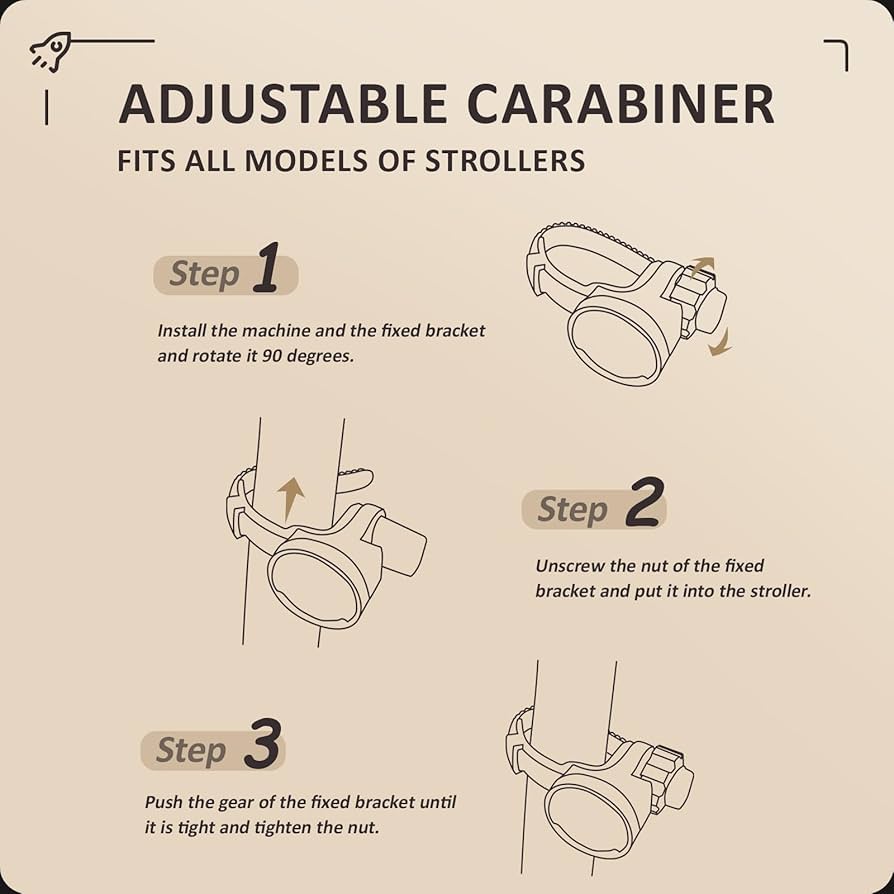 ADJUSTABLE CARABINER

FITS ALL MODELS OF STROLLERS

Step 1

Install the machine and the fixed bracket and rotate it 90 degrees.

Step 2

Unscrew the nut of the fixed bracket and put it into the stroller.

Step 3

Push the gear of the fixed bracket until it is tight and tighten the nut.