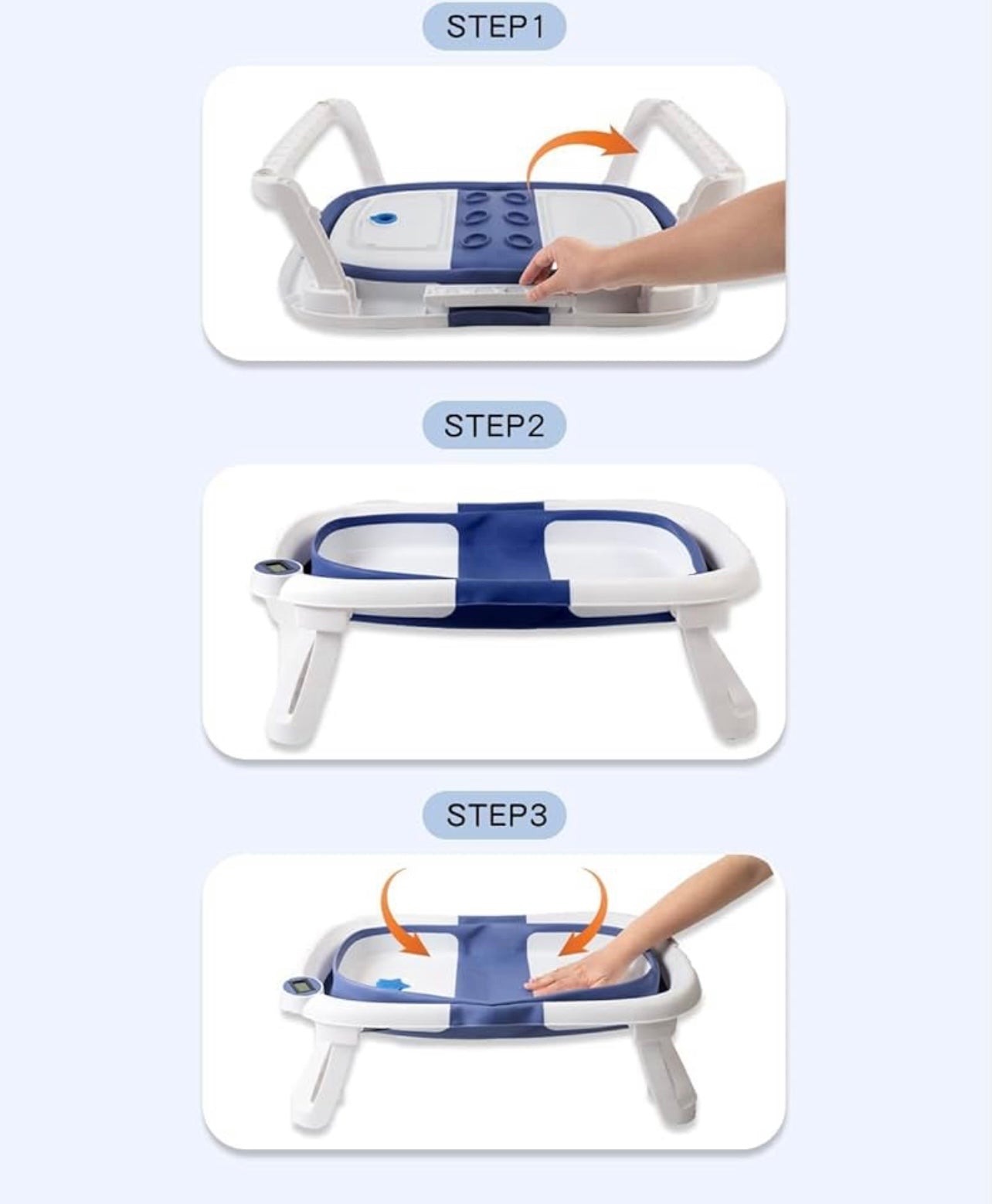 STEP1

STEP2

STEP3