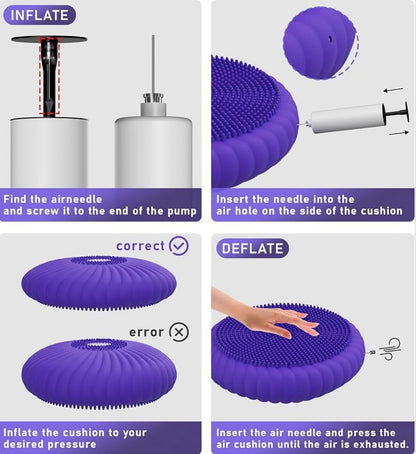 INFLATE

Find the airneedle and screw it to the end of the pump

Insert the needle into the air hole on the side of the cushion

correct

error

Inflate the cushion to your desired pressure

DEFLATE

Insert the air needle and press the air cushion until the air is exhausted.