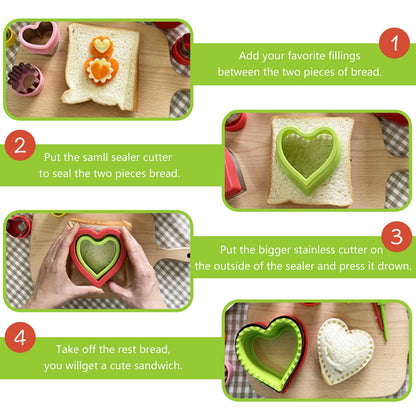 1

Add your favorite fillings between the two pieces of bread.

2

Put the samll sealer cutter to seal the two pieces bread.

3

Put the bigger stainless cutter on the outside of the sealer and press it drown.

4

Take off the rest bread, you willget a cute sandwich.