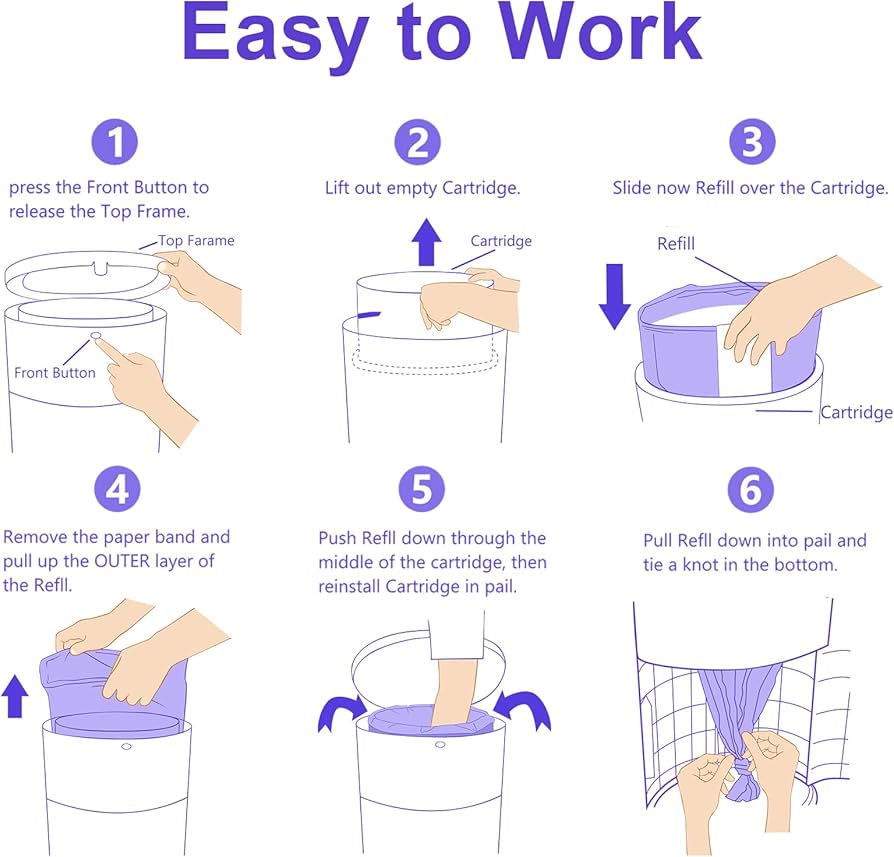 Easy to Work

1

press the Front Button to release the Top Frame.

Top Farame

Front Button

2

Lift out empty Cartridge.

Cartridge

3

Slide now Refill over the Cartridge.

Refill

Cartridge

4

Remove the paper band and pull up the OUTER layer of the Refll.

5

Push Refll down through the middle of the cartridge, then reinstall Cartridge in pail.

6

Pull Refll down into pail and tie a knot in the bottom.