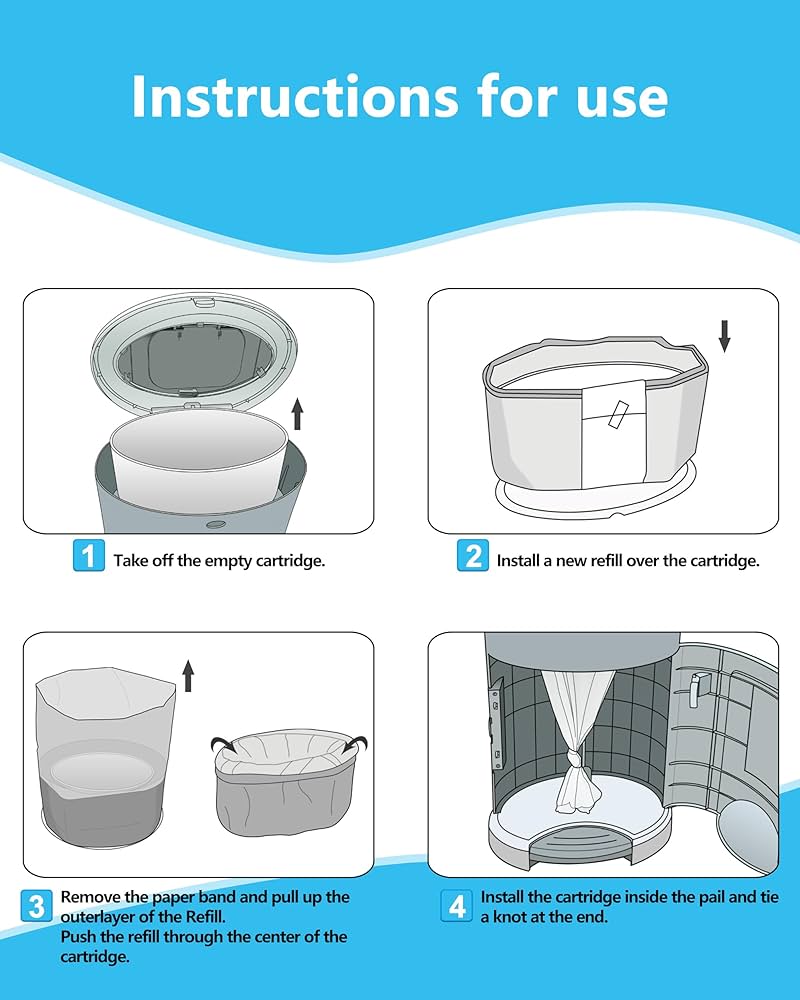 Instructions for use

1 Take off the empty cartridge.

2 Install a new refill over the cartridge.

3 Remove the paper band and pull up the outerlayer of the Refill.
Push the refill through the center of the cartridge.

4 Install the cartridge inside the pail and tie a knot at the end.