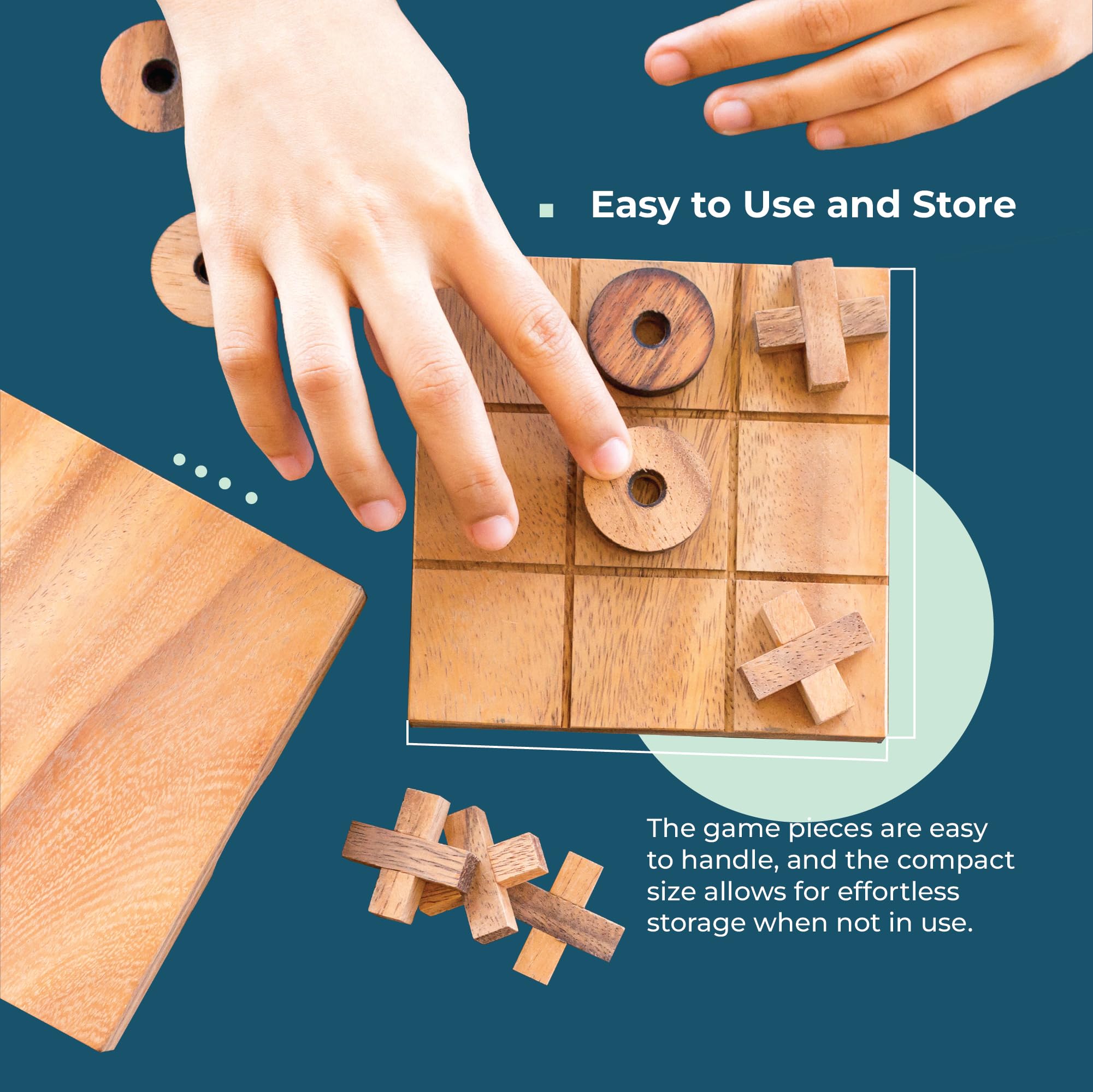 Easy to Use and Store

The game pieces are easy to handle, and the compact size allows for effortless storage when not in use.