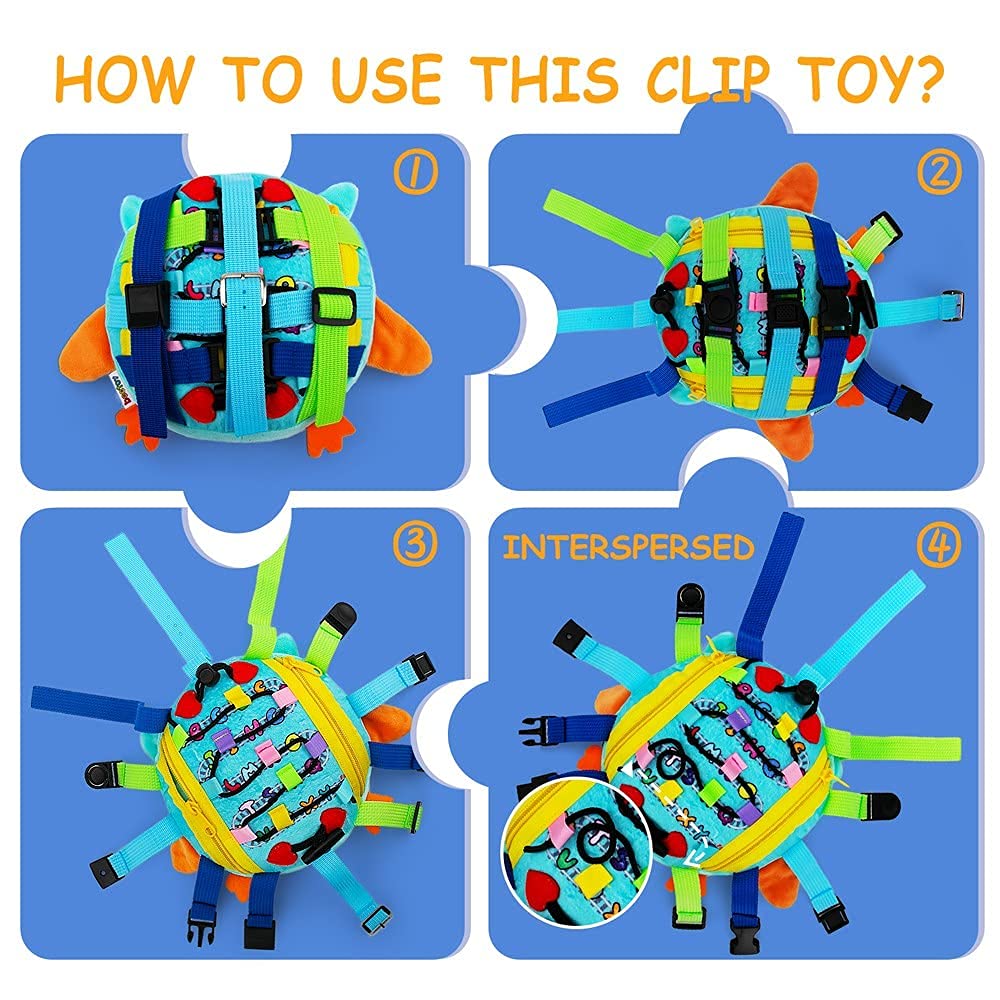 HOW TO USE THIS CLIP TOY?

①

②

③

INTERSPERSED

④