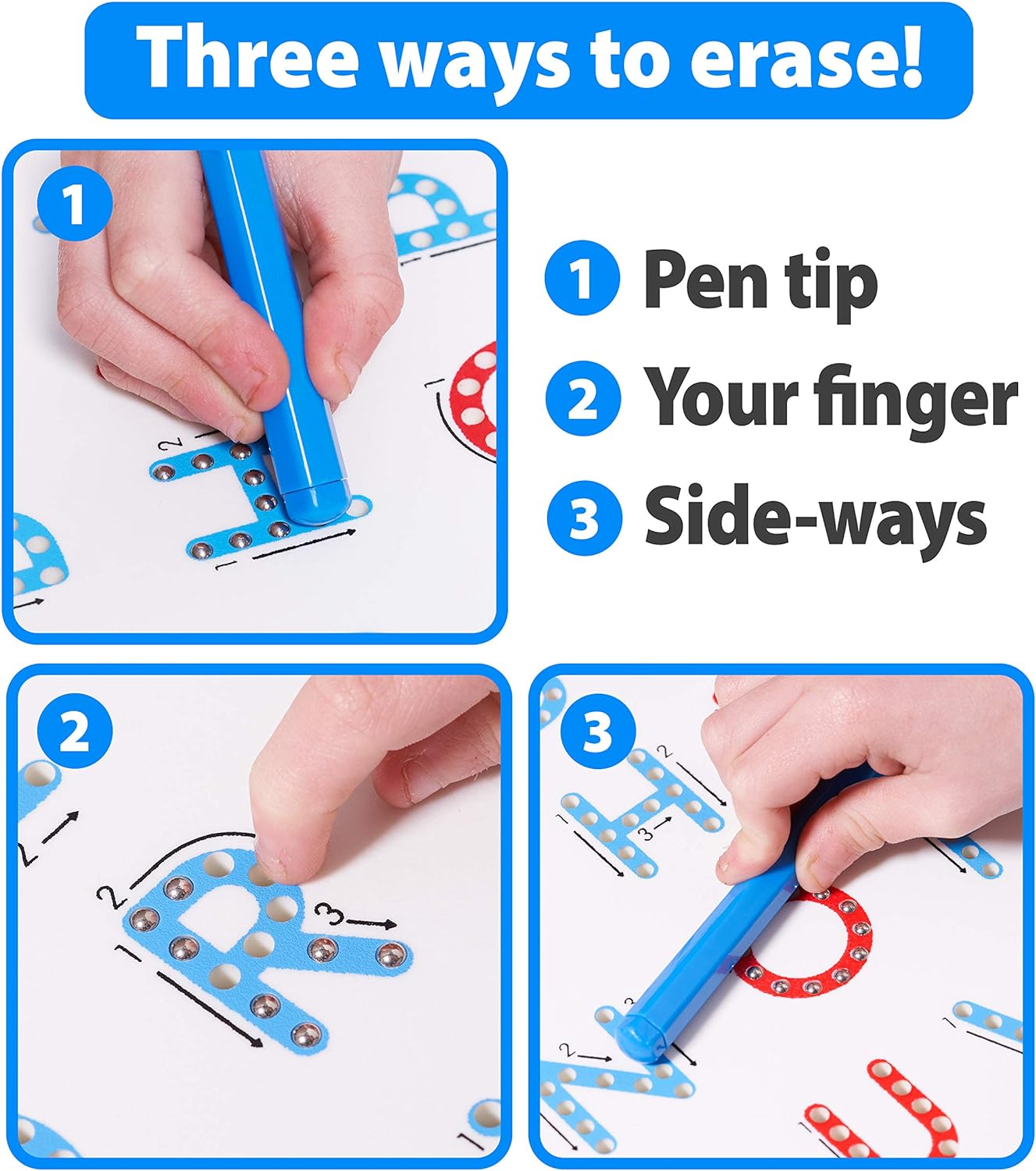 Three ways to erase!

1

1 Pen tip

2 Your finger

3 Side-ways

2

3