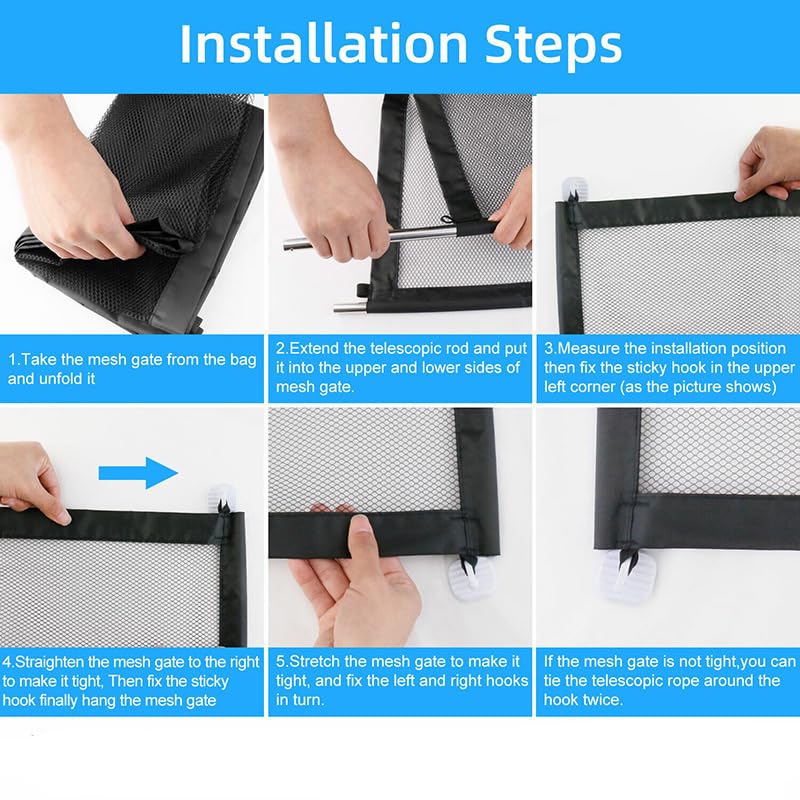 Installation Steps

1.Take the mesh gate from the bag and unfold it

2.Extend the telescopic rod and put it into the upper and lower sides of mesh gate.

3.Measure the installation position then fix the sticky hook in the upper left corner (as the picture shows)

4.Straighten the mesh gate to the right to make it tight, Then fix the sticky hook finally hang the mesh gate

5.Stretch the mesh gate to make it tight, and fix the left and right hooks in turn.

If the mesh gate is not tight,you can tie the telescopic rope around the hook twice.