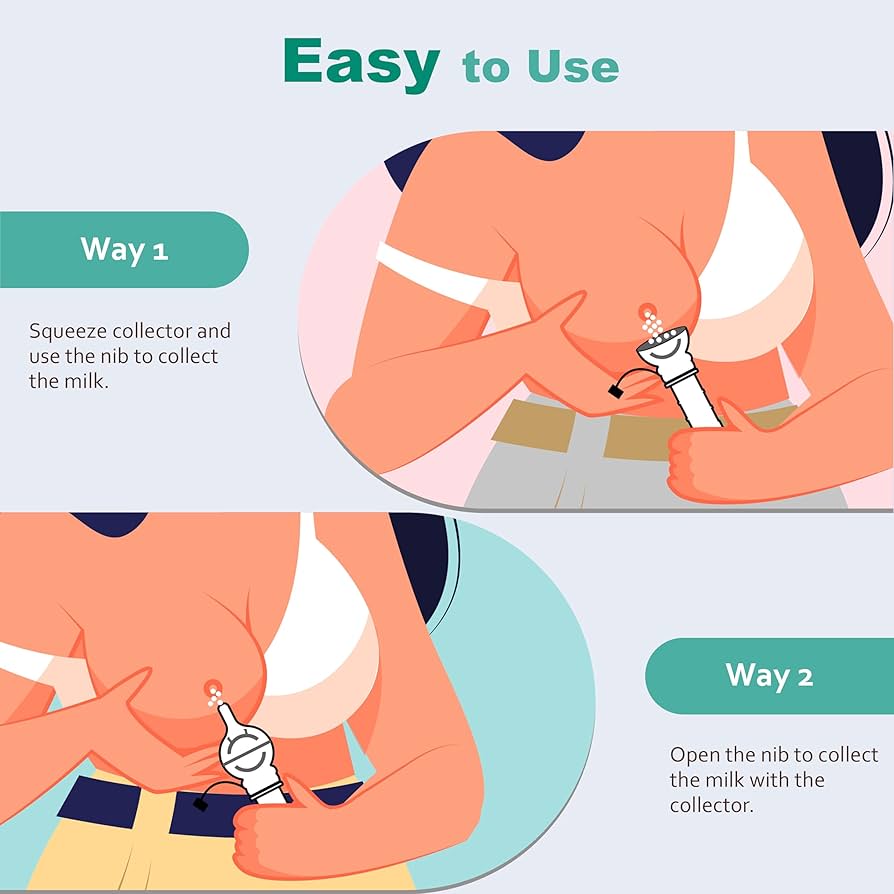 Easy to Use

Way 1

Squeeze collector and use the nib to collect the milk.

Way 2

Open the nib to collect the milk with the collector.