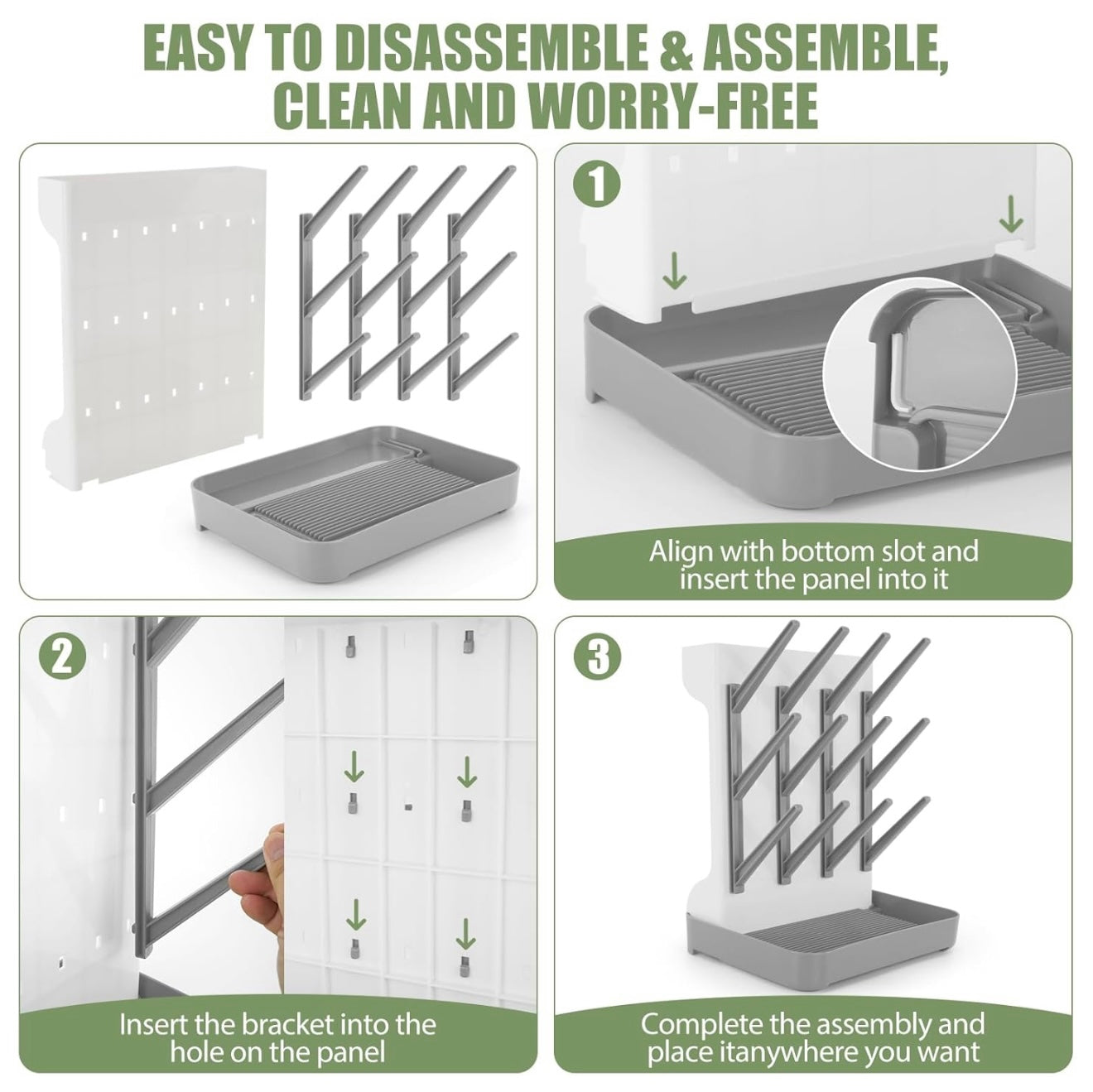 EASY TO DISASSEMBLE & ASSEMBLE, CLEAN AND WORRY-FREE

1

Align with bottom slot and insert the panel into it

2

Insert the bracket into the hole on the panel

3

Complete the assembly and place itanywhere you want