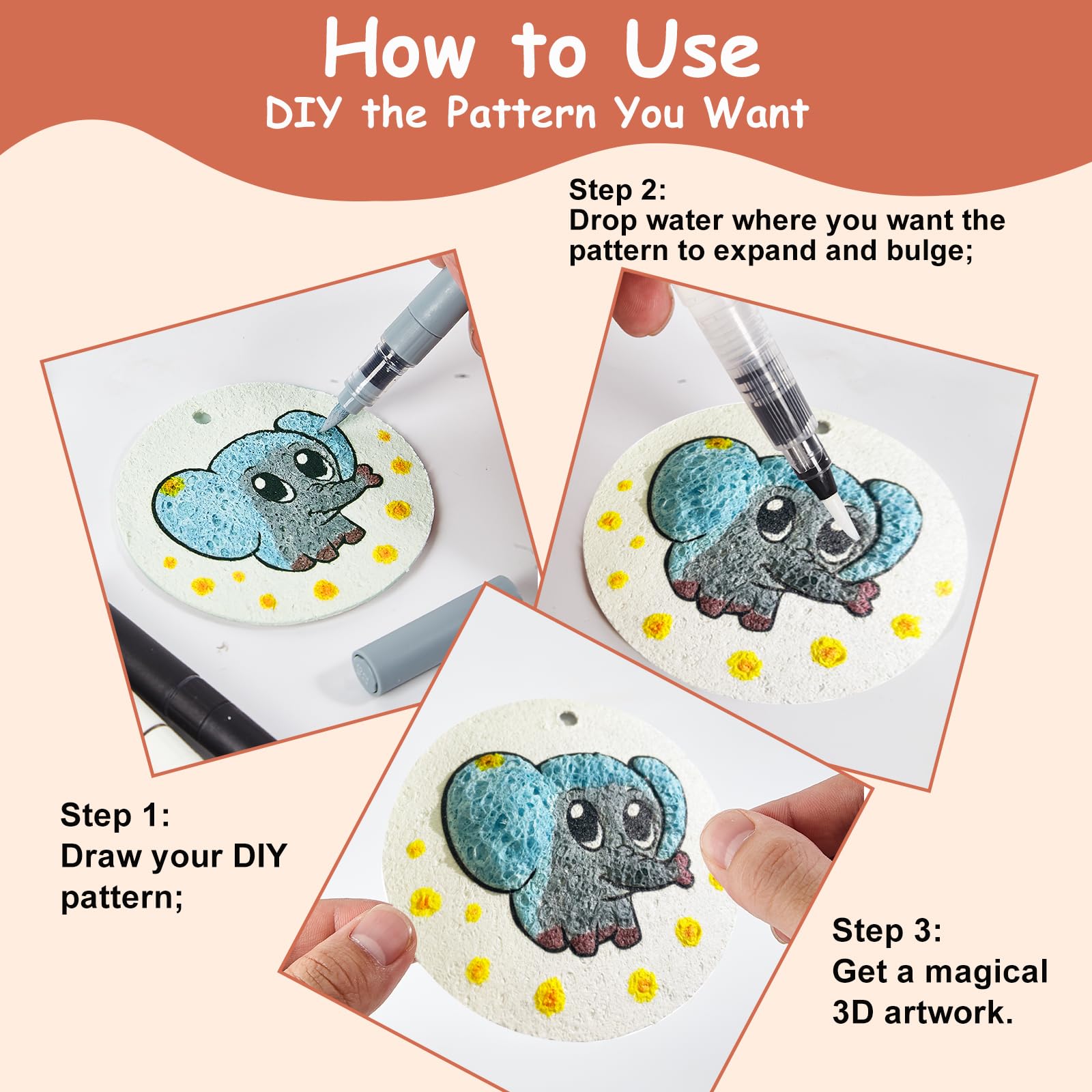 How to Use
DIY the Pattern You Want

Step 2:
Drop water where you want the pattern to expand and bulge;

Step 1:
Draw your DIY pattern;

Step 3:
Get a magical 3D artwork.