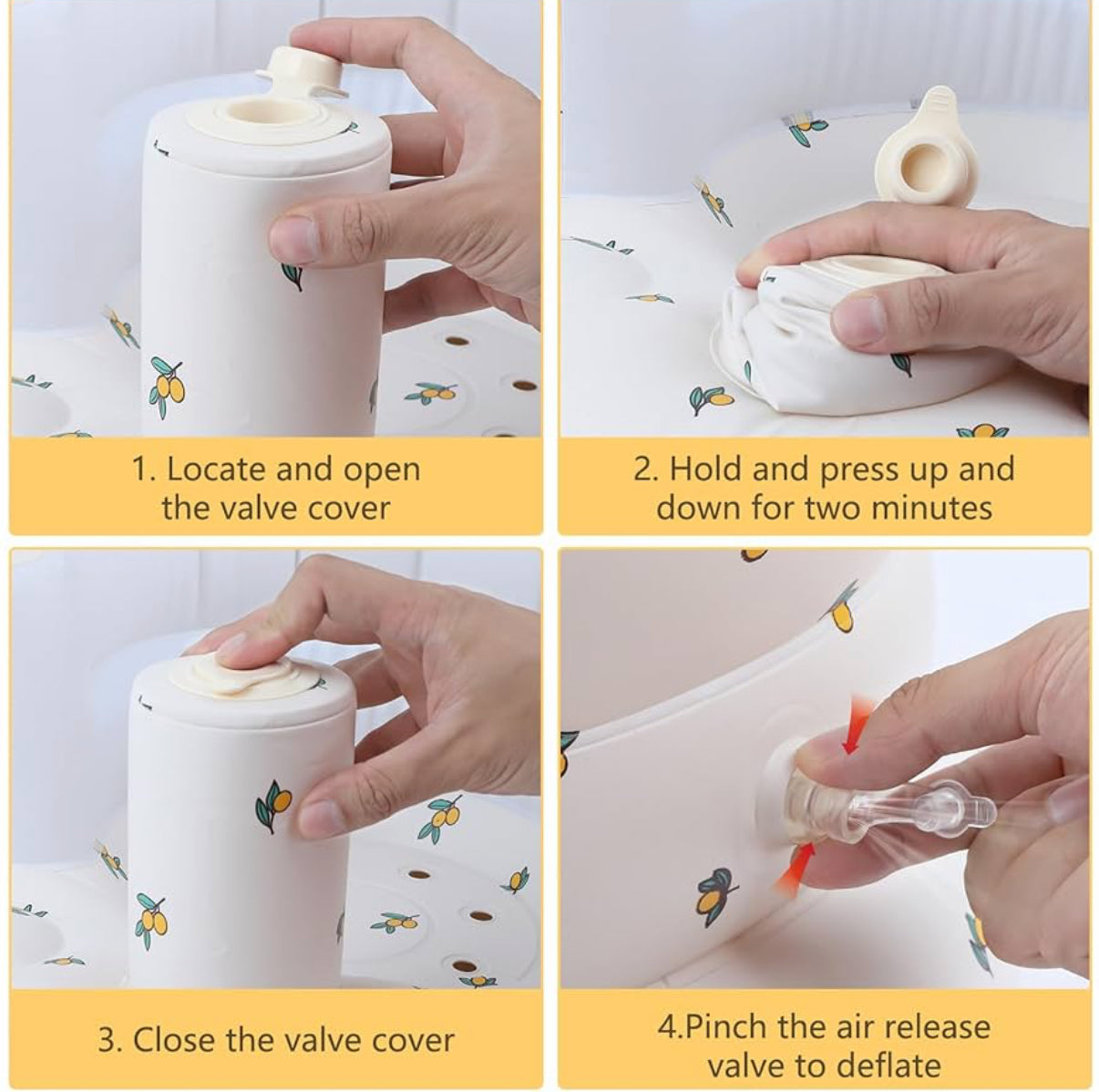 1. Locate and open the valve cover

2. Hold and press up and down for two minutes

3. Close the valve cover

4.Pinch the air release valve to deflate