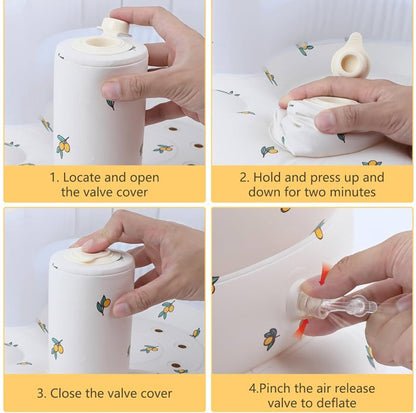 1. Locate and open the valve cover

2. Hold and press up and down for two minutes

3. Close the valve cover

4.Pinch the air release valve to deflate