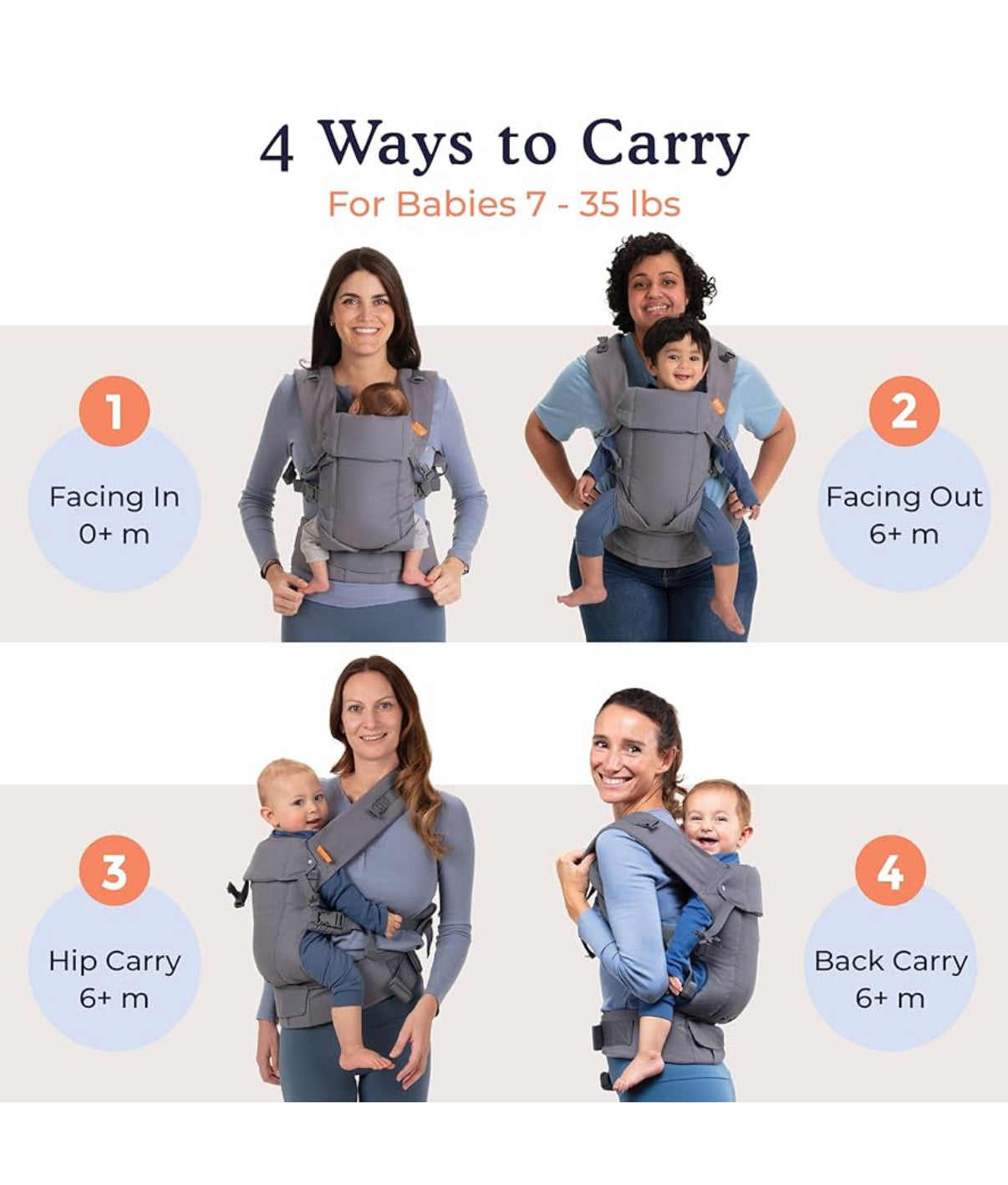 4 Ways to Carry

For Babies 7 - 35 lbs

1

Facing In
0+ m

2

Facing Out
6+ m

3

Hip Carry
6+ m

4

Back Carry
6+ m