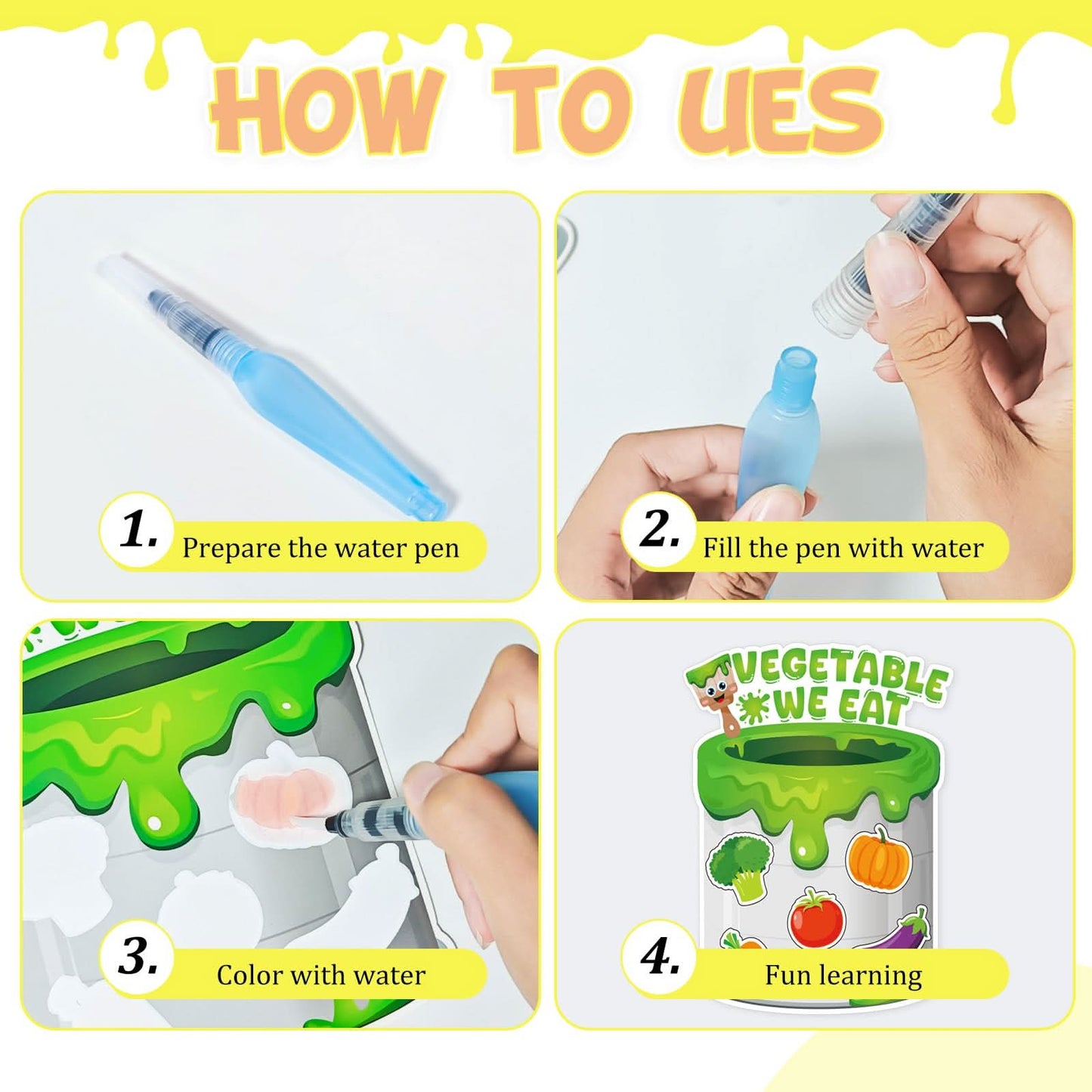 HOW TO UES

1. Prepare the water pen

2. Fill the pen with water

3. Color with water

VEGETABLE WE EAT

4. Fun learning