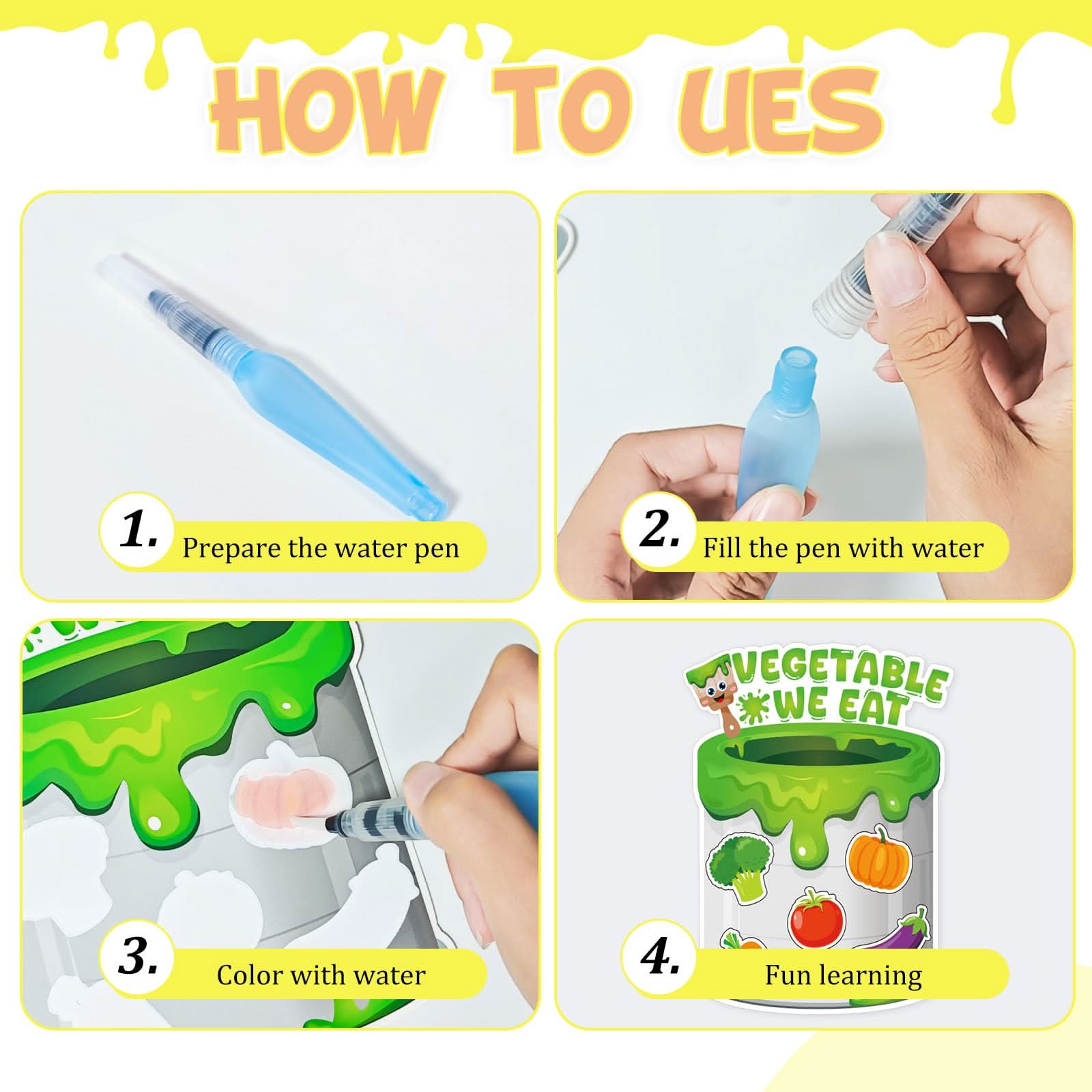 HOW TO UES

1. Prepare the water pen

2. Fill the pen with water

3. Color with water

VEGETABLE WE EAT

4. Fun learning