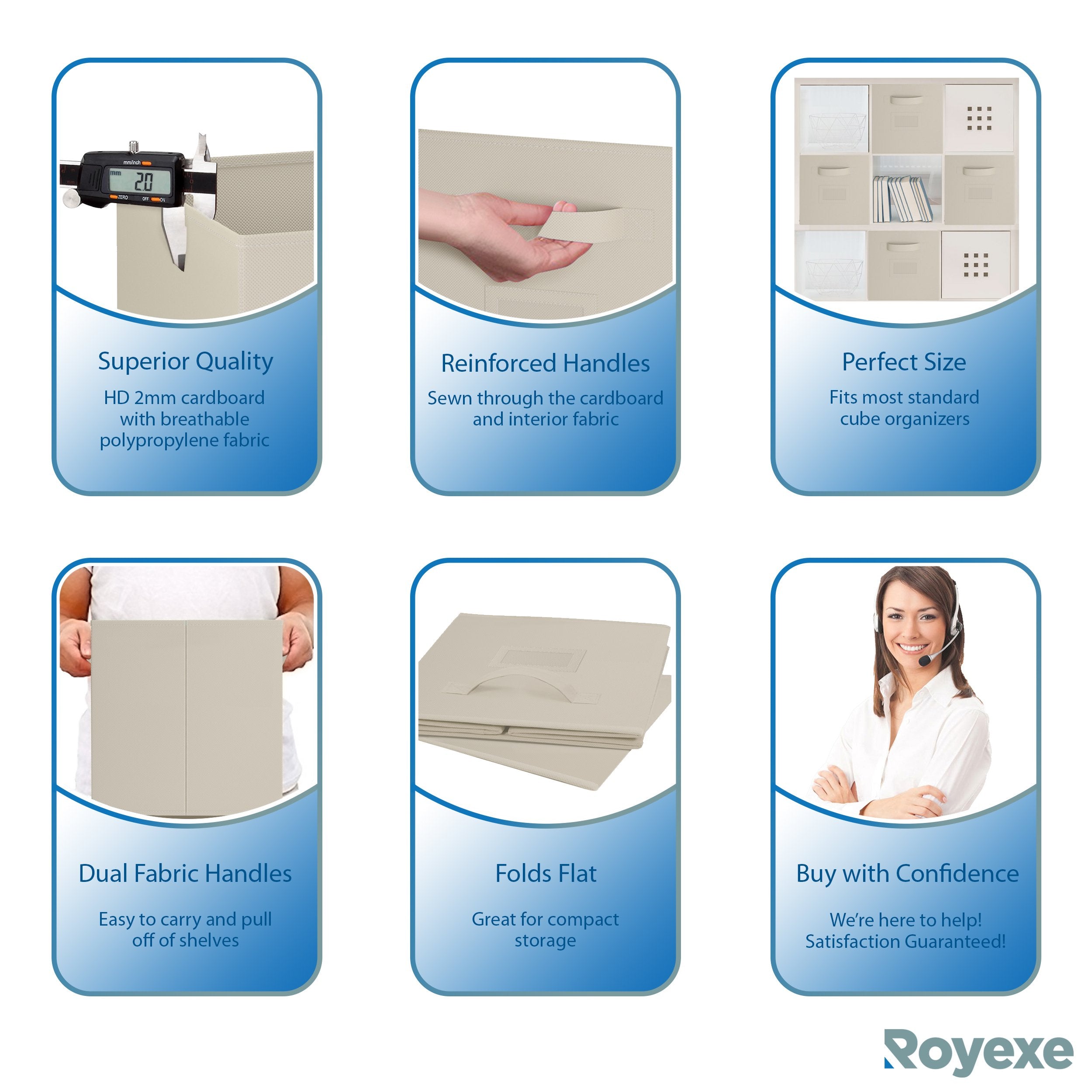 mm/inch
mm
2.0
ZERO OFF ON

Superior Quality

HD 2mm cardboard with breathable polypropylene fabric

Reinforced Handles

Sewn through the cardboard and interior fabric

Perfect Size

Fits most standard cube organizers

Dual Fabric Handles

Easy to carry and pull off of shelves

Folds Flat

Great for compact storage

Buy with Confidence

We're here to help! Satisfaction Guaranteed!

Royexe