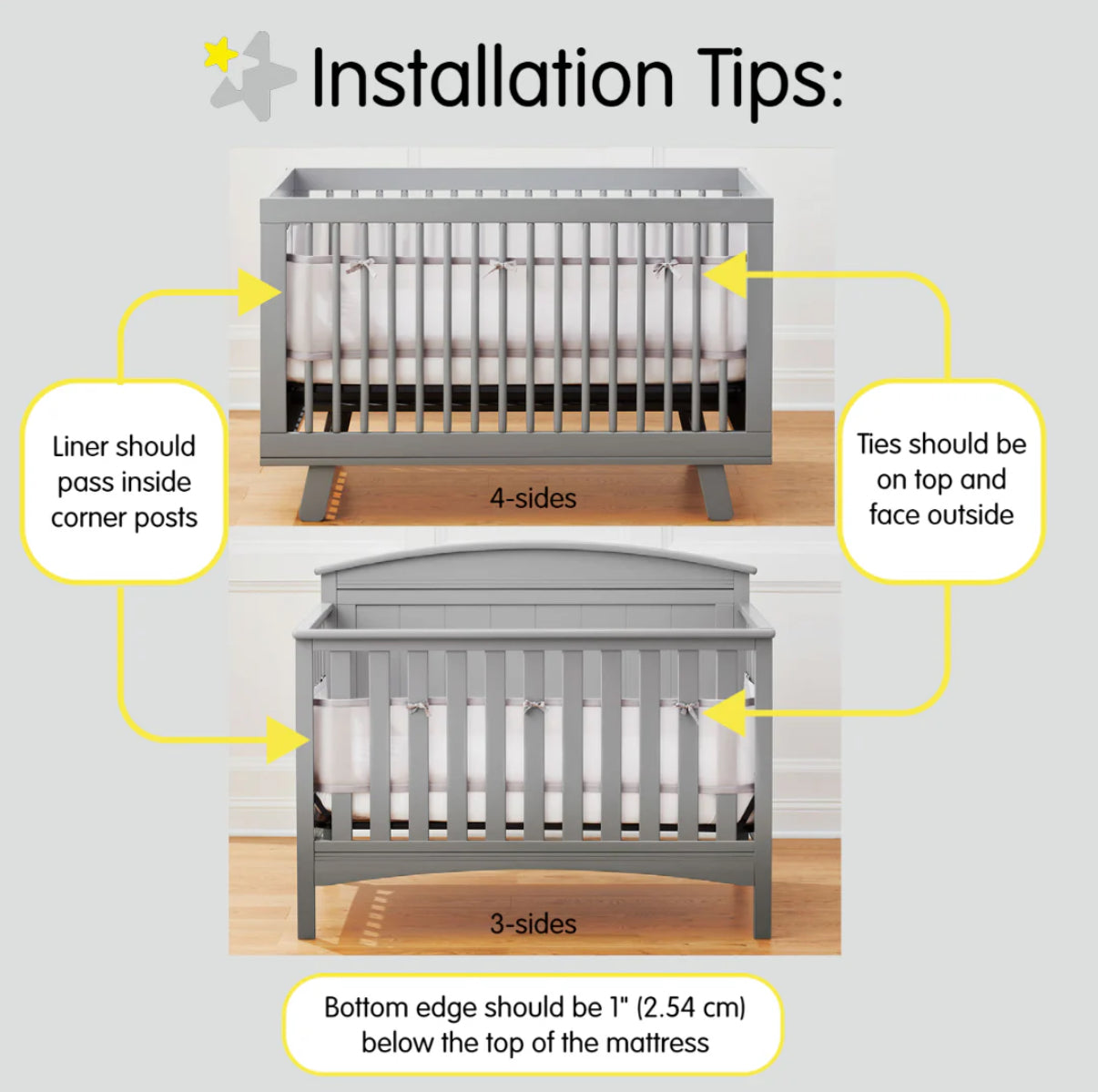 Installation Tips:

Liner should pass inside corner posts

4-sides

Ties should be on top and face outside

3-sides

Bottom edge should be 1" (2.54 cm) below the top of the mattress