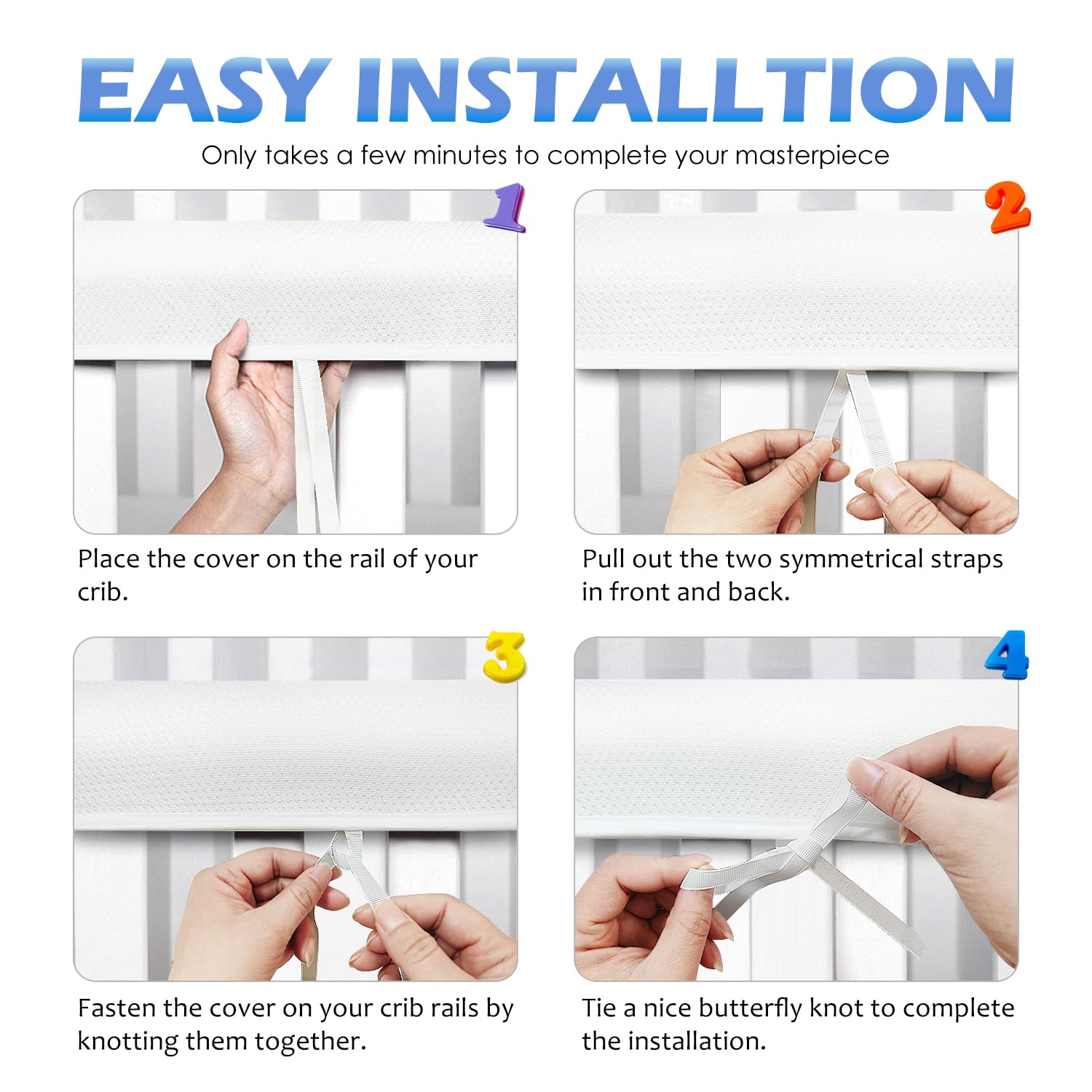 EASY INSTALLTION

Only takes a few minutes to complete your masterpiece

1

Place the cover on the rail of your crib.

2

Pull out the two symmetrical straps in front and back.

3

Fasten the cover on your crib rails by knotting them together.

4

Tie a nice butterfly knot to complete the installation.